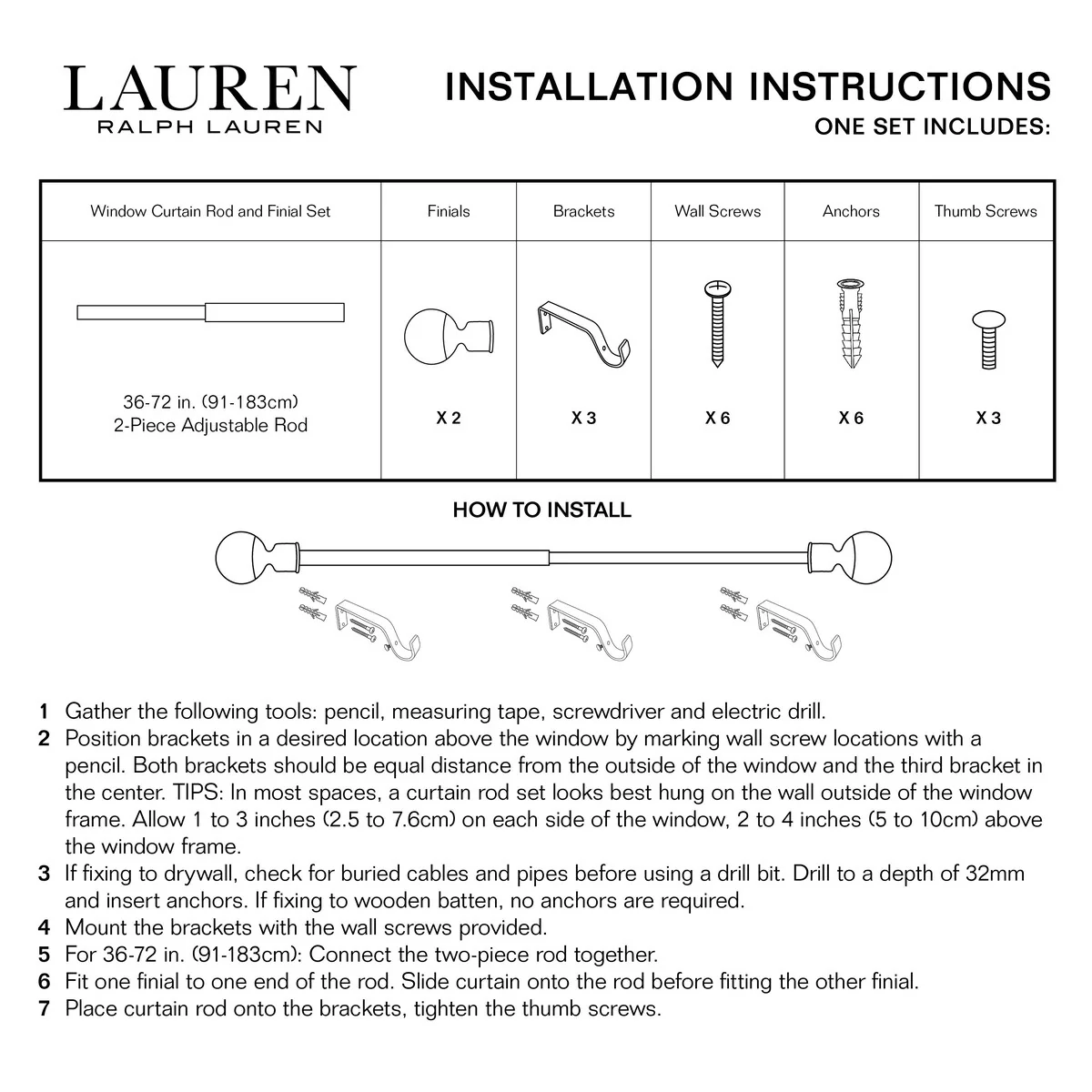 LAUREN
RALPH LAUREN

INSTALLATION INSTRUCTIONS
ONE SET INCLUDES:

| Window Curtain Rod and Finial Set | Finials | Brackets | Wall Screws | Anchors | Thumb Screws |
|---|---|---|---|---|---|
| 36-72 in. (91-183cm) 2-Piece Adjustable Rod | X 2 | X 3 | X 6 | X 6 | X 3 |

HOW TO INSTALL

1 Gather the following tools: pencil, measuring tape, screwdriver and electric drill.
2 Position brackets in a desired location above the window by marking wall screw locations with a pencil. Both brackets should be equal distance from the outside of the window and the third bracket in the center. TIPS: In most spaces, a curtain rod set looks best hung on the wall outside of the window frame. Allow 1 to 3 inches (2.5 to 7.6cm) on each side of the window, 2 to 4 inches (5 to 10cm) above the window frame.
3 If fixing to drywall, check for buried cables and pipes before using a drill bit. Drill to a depth of 32mm and insert anchors. If fixing to wooden batten, no anchors are required.
4 Mount the brackets with the wall screws provided.
5 For 36-72 in. (91-183cm): Connect the two-piece rod together.
6 Fit one finial to one end of the rod. Slide curtain onto the rod before fitting the other finial.
7 Place curtain rod onto the brackets, tighten the thumb screws.