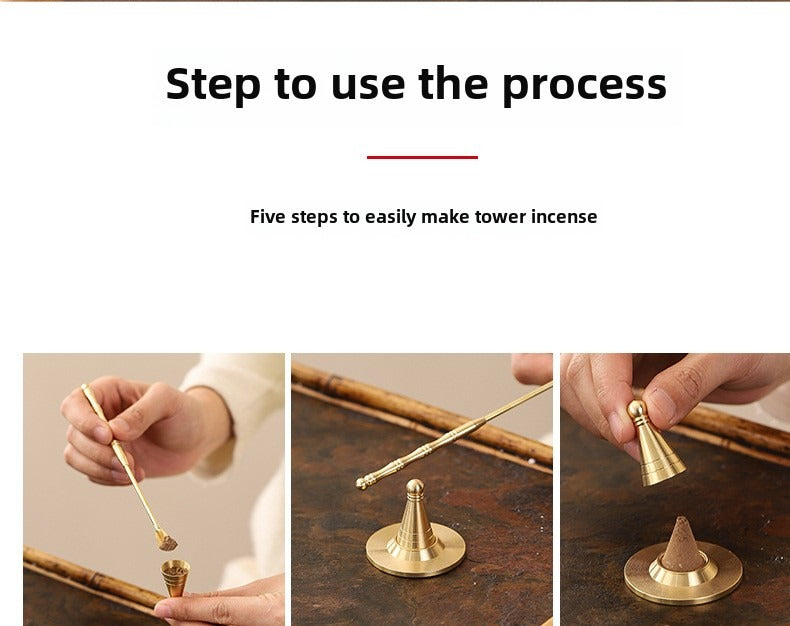 Step to use the process

Five steps to easily make tower incense