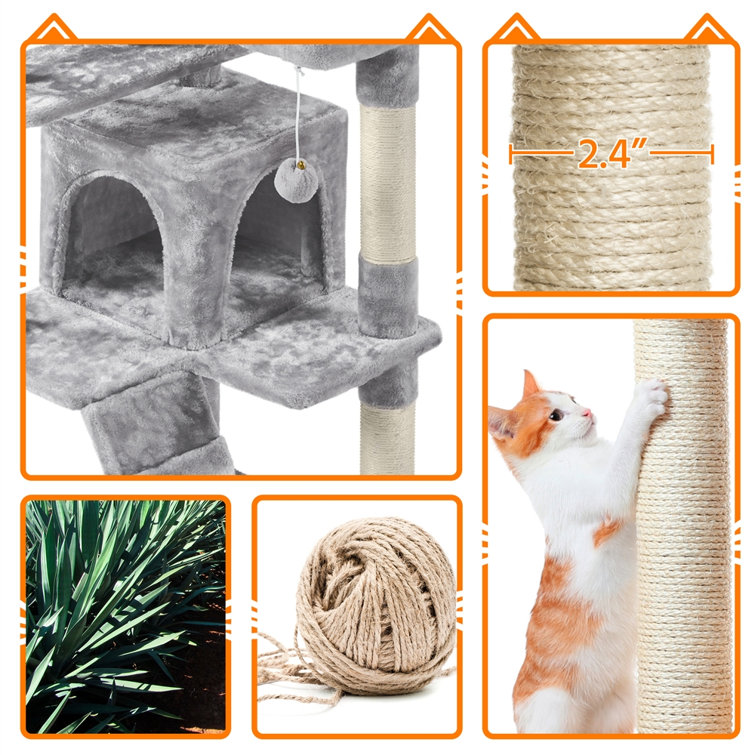 2.4"