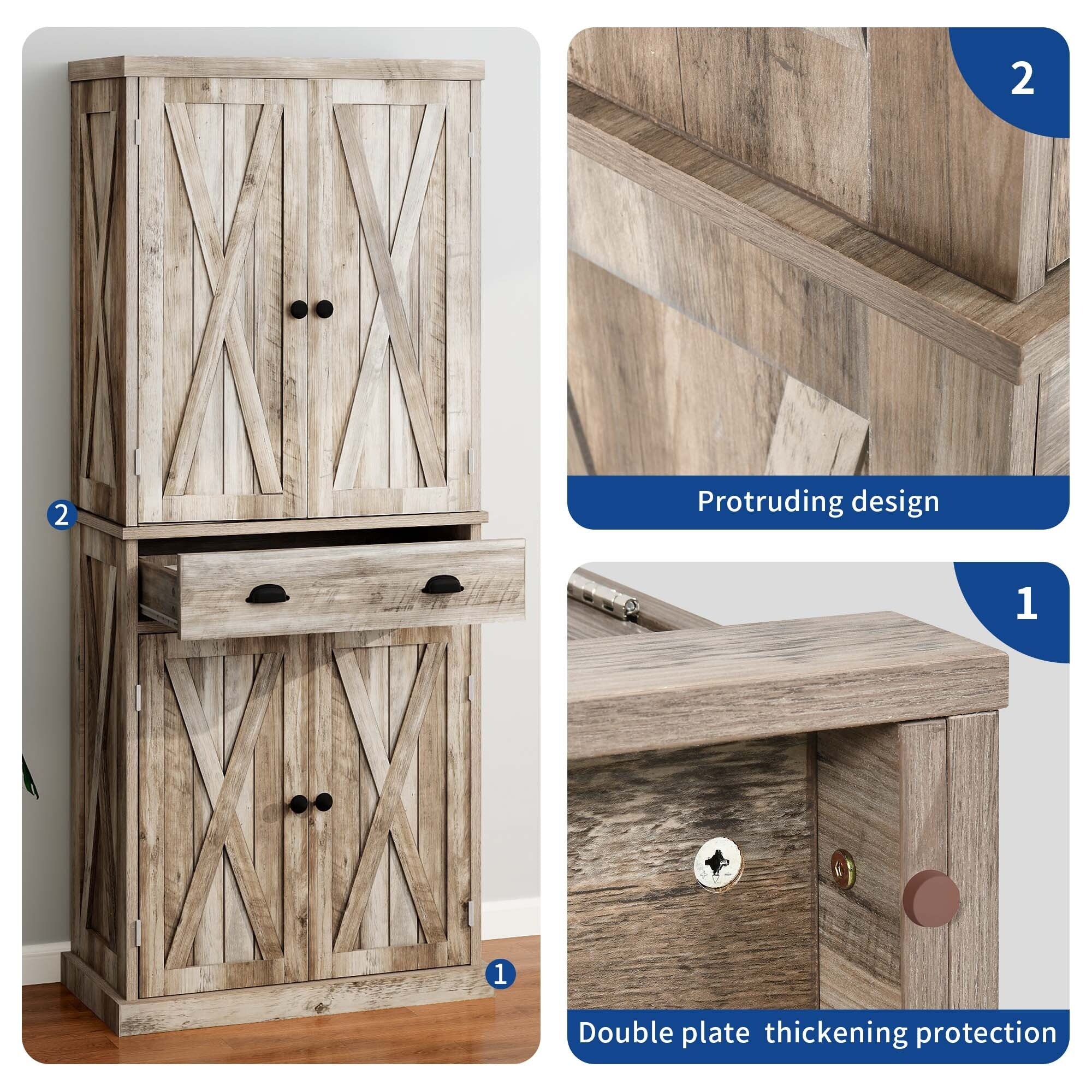 2

1

2

Protruding design

1

Double plate thickening protection