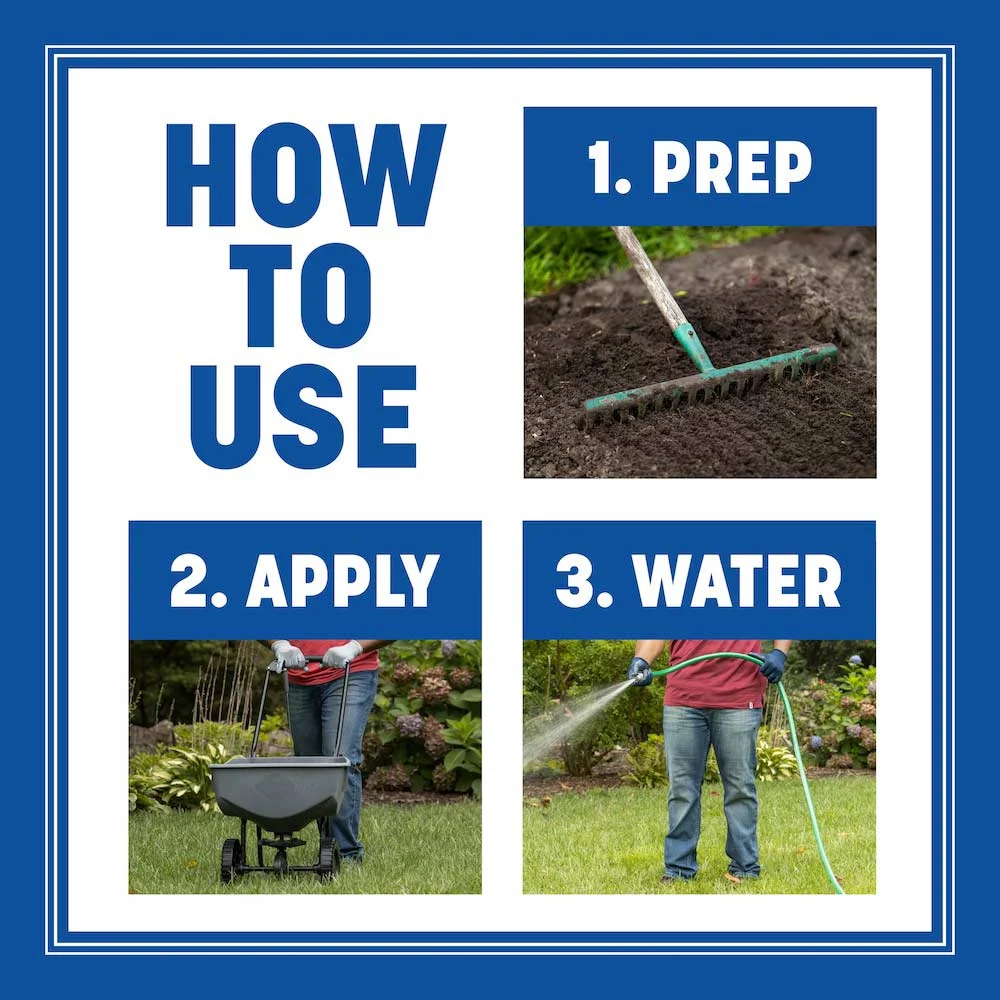 HOW TO USE

1. PREP

2. APPLY

3. WATER