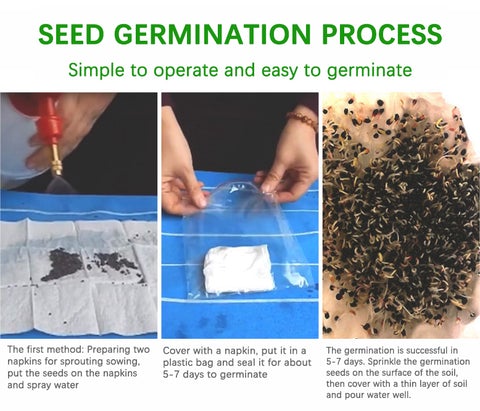 SEED GERMINATION PROCESS

Simple to operate and easy to germinate

The first method: Preparing two napkins for sprouting sowing, put the seeds on the napkins and spray water

Cover with a napkin, put it in a plastic bag and seal it for about 5-7 days to germinate

The germination is successful in 5-7 days. Sprinkle the germination seeds on the surface of the soil, then cover with a thin layer of soil and pour water well.