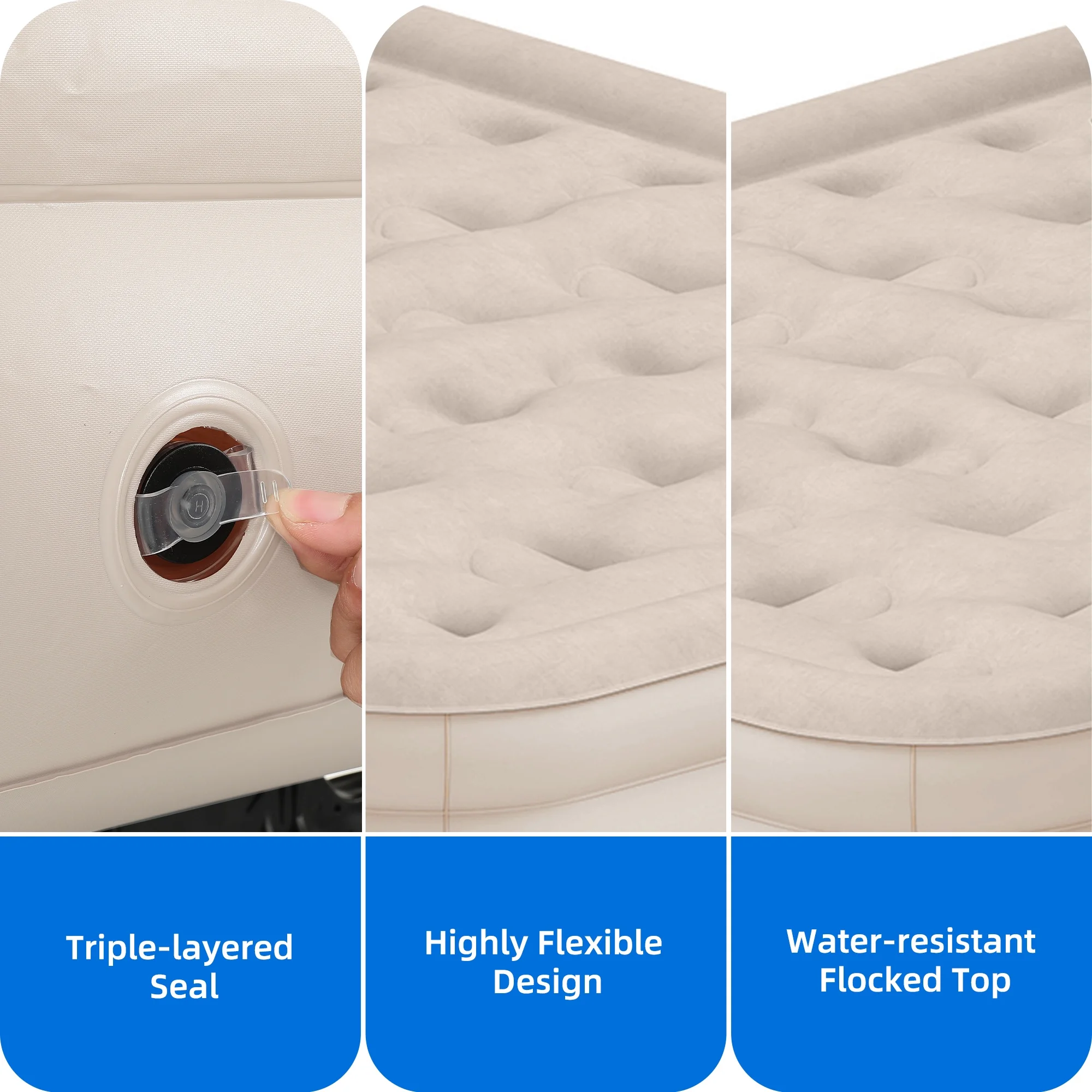 H

Triple-layered Seal

Highly Flexible Design

Water-resistant Flocked Top