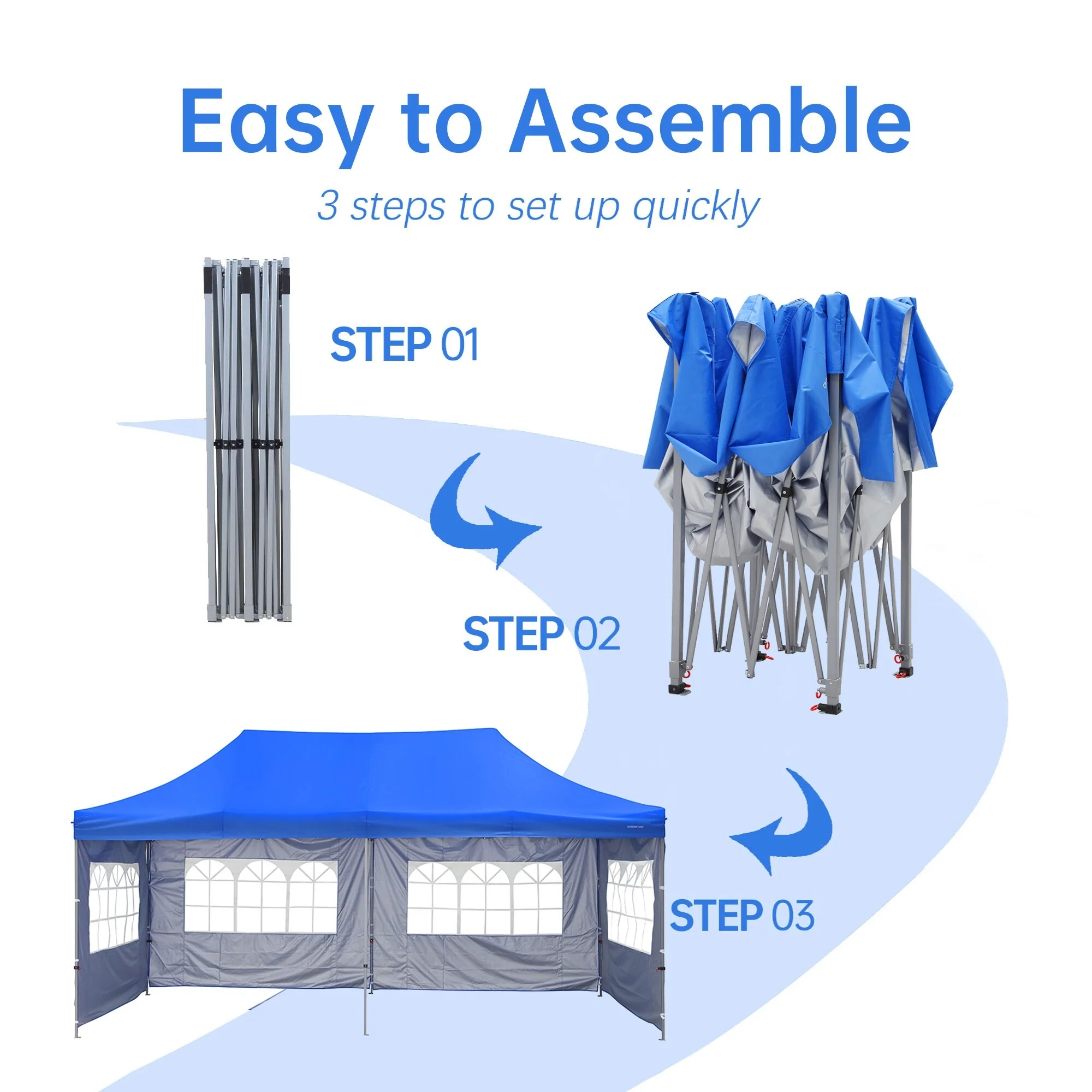 Easy to Assemble

3 steps to set up quickly

STEP 01

STEP 02

STEP 03