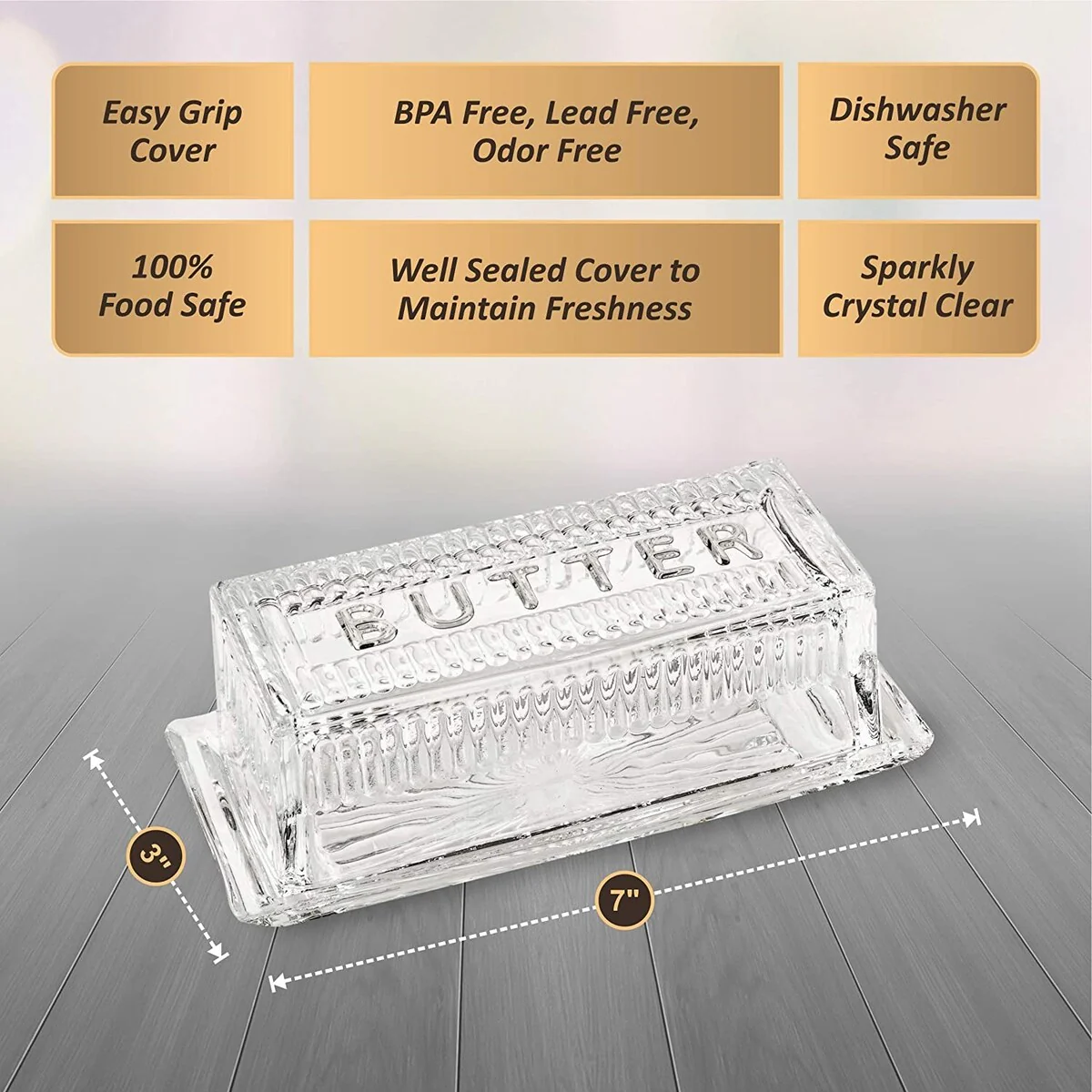 Easy Grip Cover

BPA Free, Lead Free, Odor Free

Dishwasher Safe

100% Food Safe

Well Sealed Cover to Maintain Freshness

Sparkly Crystal Clear

BUTTER

3"

7"