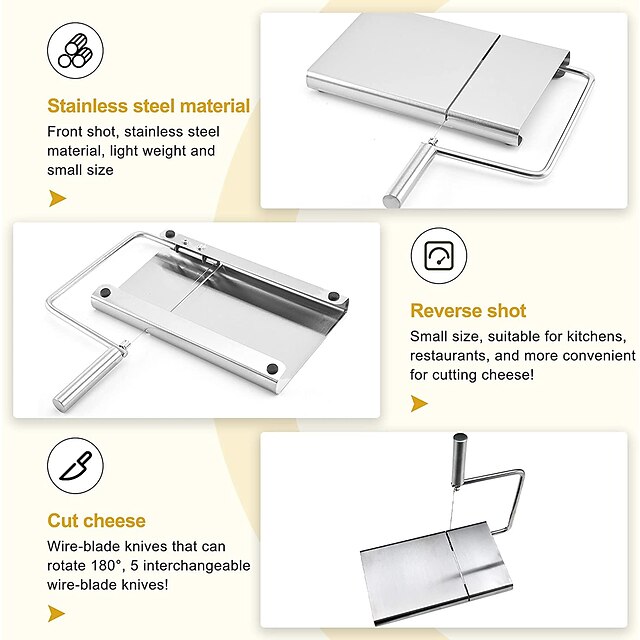 Stainless steel material

Front shot, stainless steel material, light weight and small size

Reverse shot

Small size, suitable for kitchens, restaurants, and more convenient for cutting cheese!

Cut cheese

Wire-blade knives that can rotate 180°, 5 interchangeable wire-blade knives!