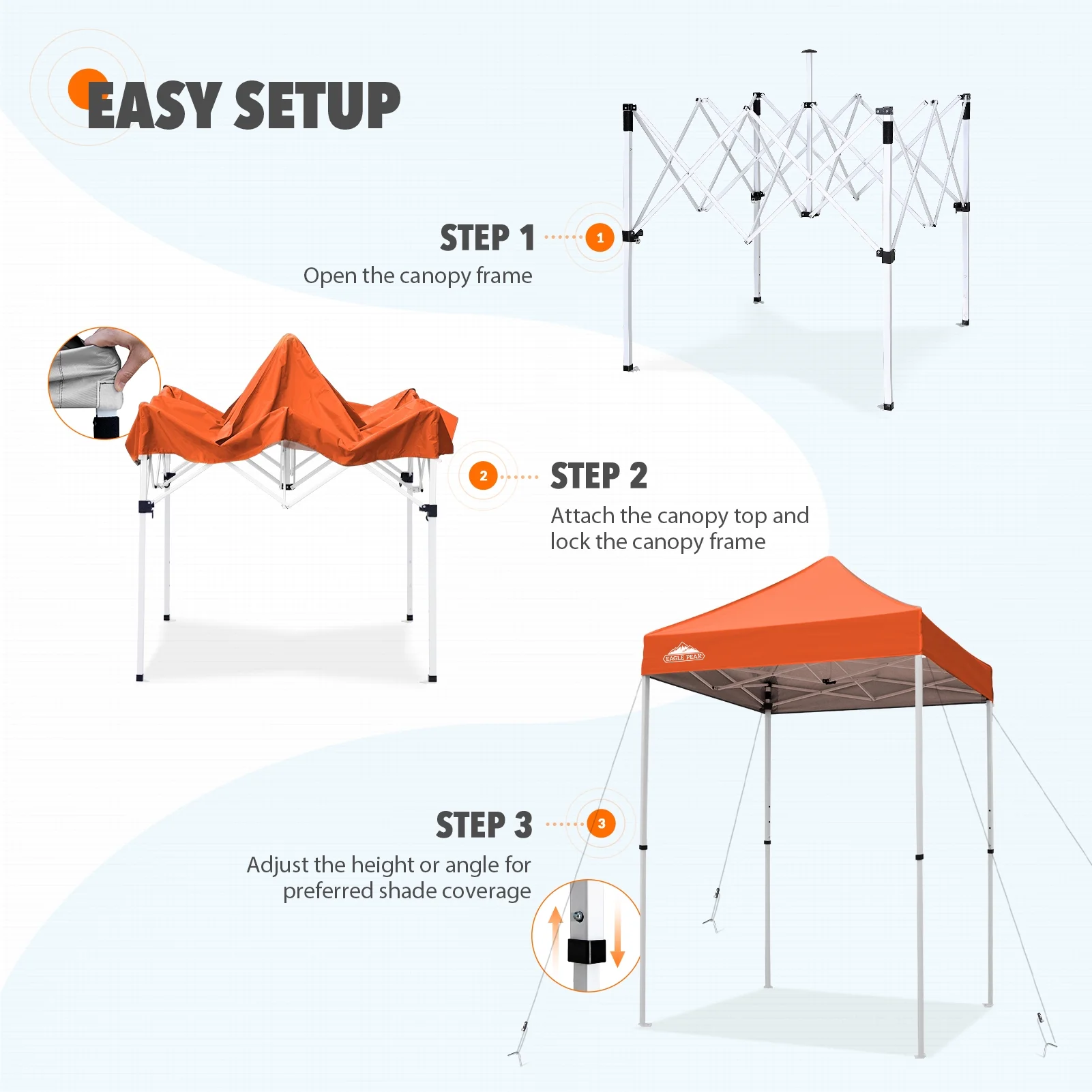 EASY SETUP

STEP 1
1
Open the canopy frame

2
STEP 2
Attach the canopy top and lock the canopy frame

EAGLE PEAK

STEP 3
3
Adjust the height or angle for preferred shade coverage