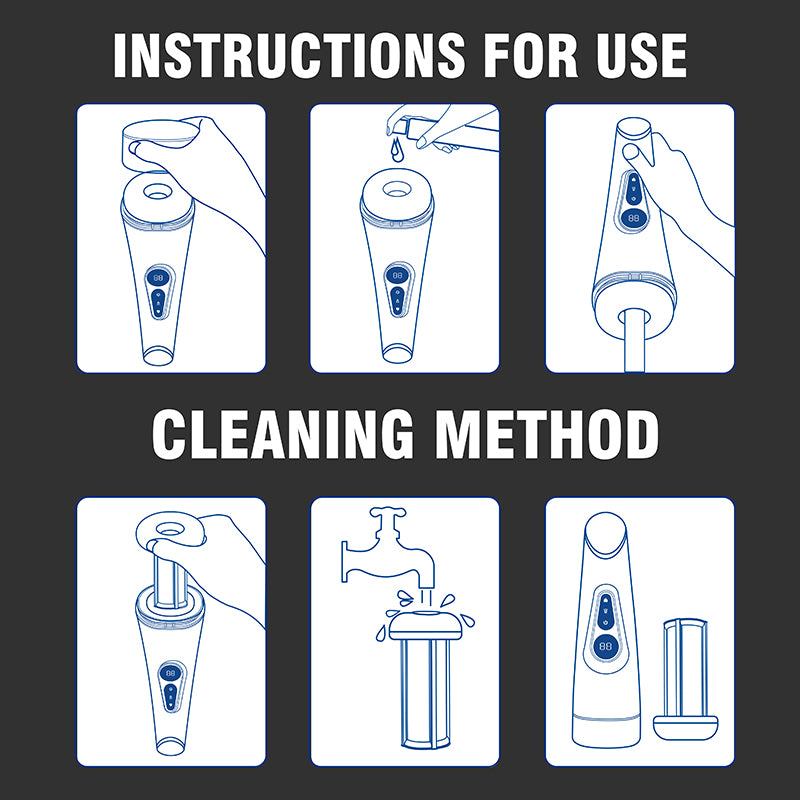 INSTRUCTIONS FOR USE

88

88

88

CLEANING METHOD

88

88