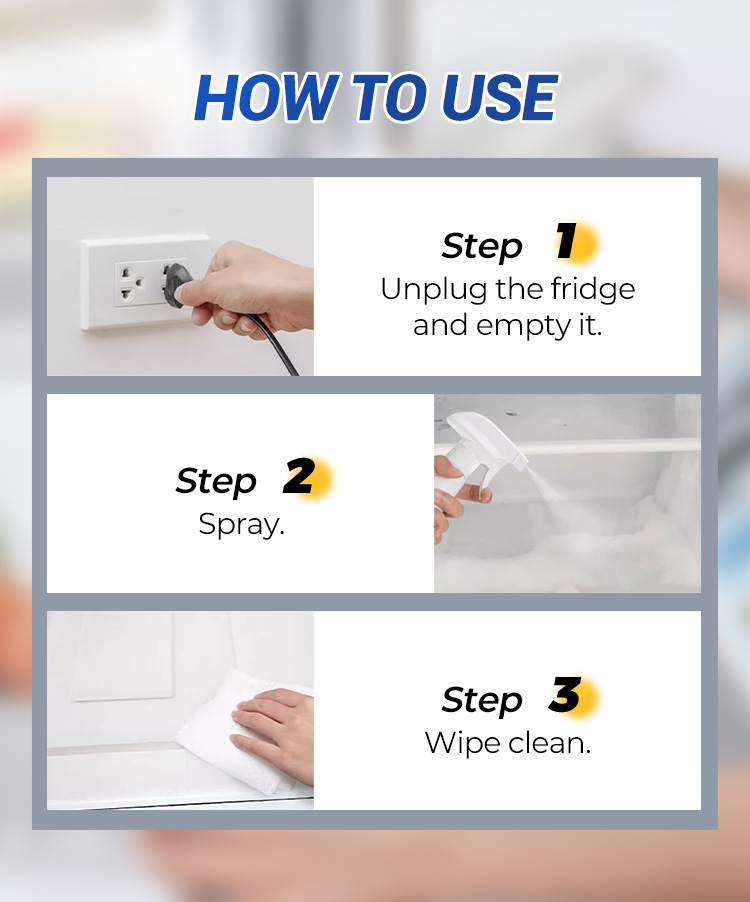 HOW TO USE

Step 1
Unplug the fridge and empty it.

Step 2
Spray.

Step 3
Wipe clean.