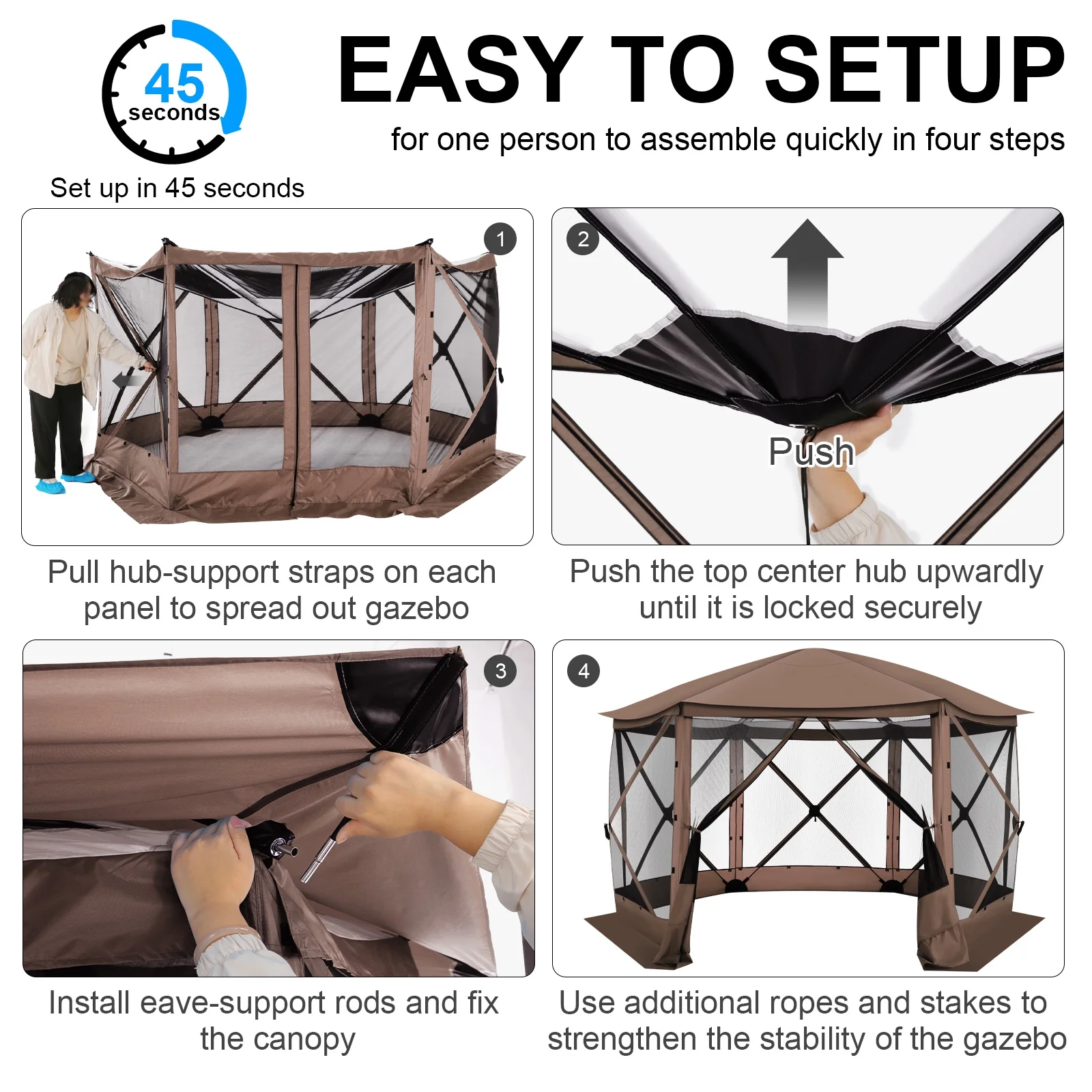 45
seconds

Set up in 45 seconds

EASY TO SETUP

for one person to assemble quickly in four steps

1

Pull hub-support straps on each panel to spread out gazebo

2

Push

Push the top center hub upwardly until it is locked securely

3

Install eave-support rods and fix the canopy

4

Use additional ropes and stakes to strengthen the stability of the gazebo