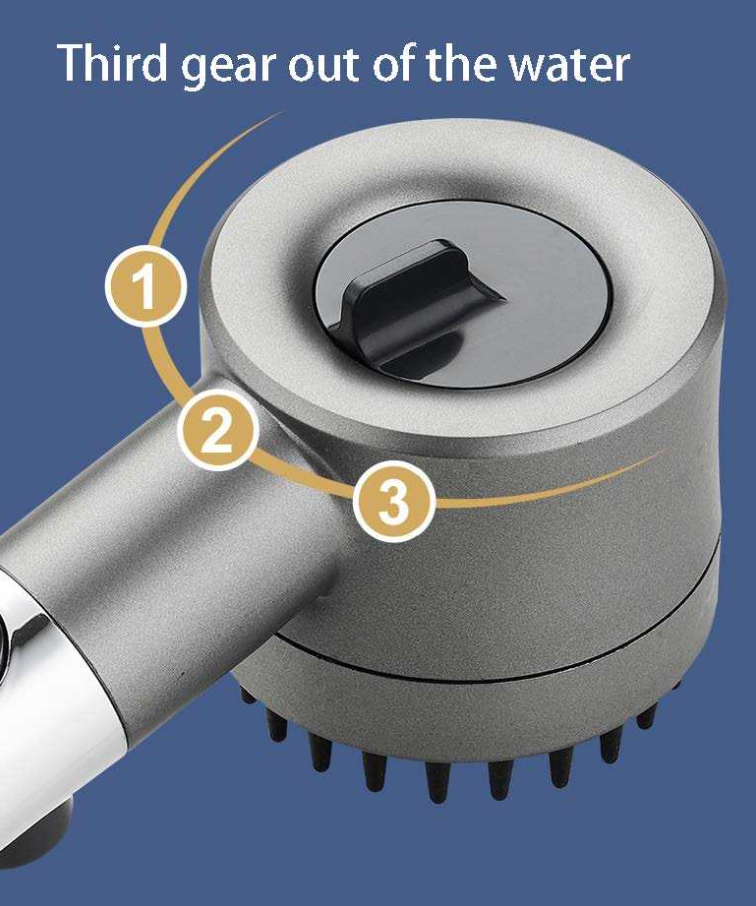 Third gear out of the water

1

2

3