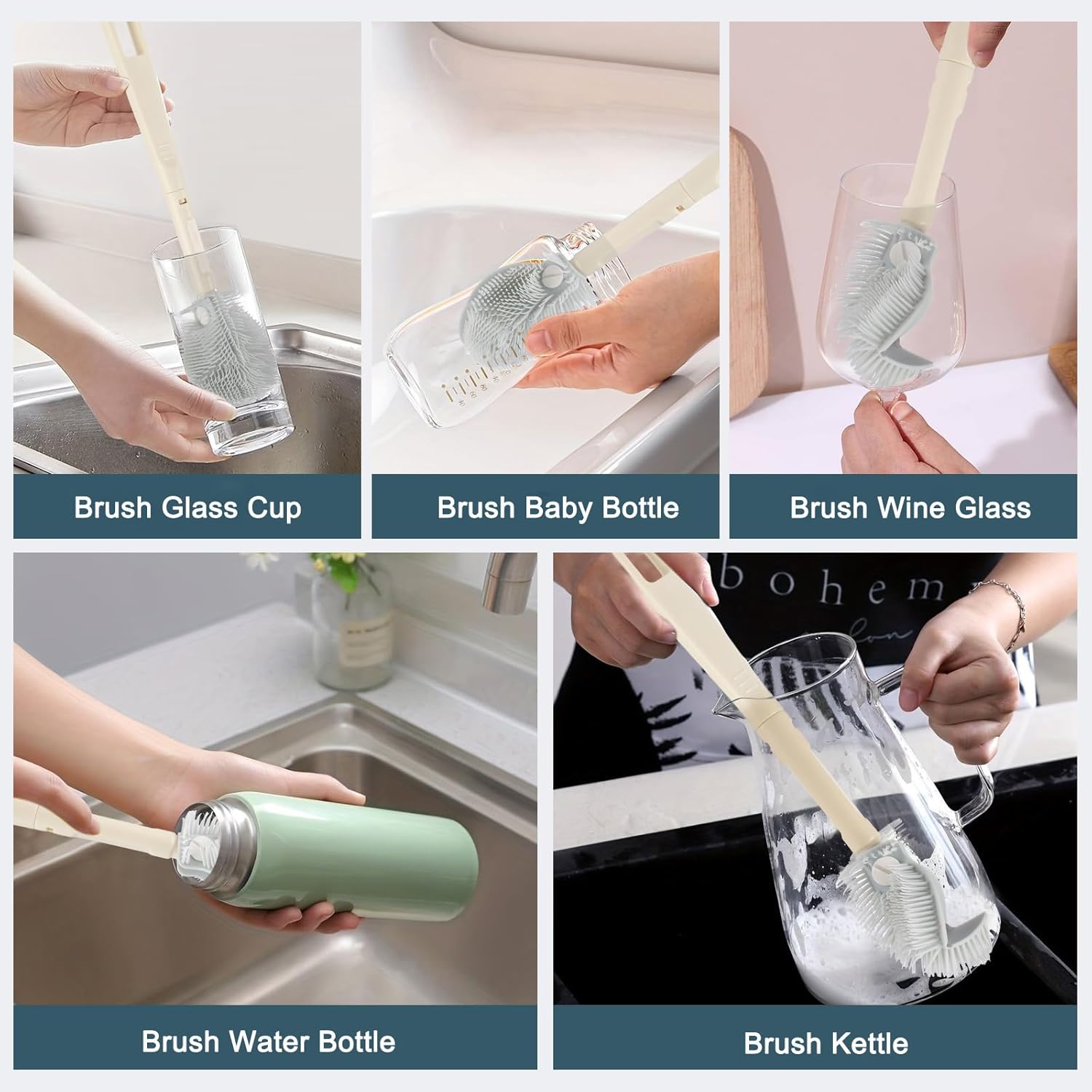 Brush Glass Cup

Brush Baby Bottle

Brush Wine Glass

bohem

Brush Water Bottle

Brush Kettle