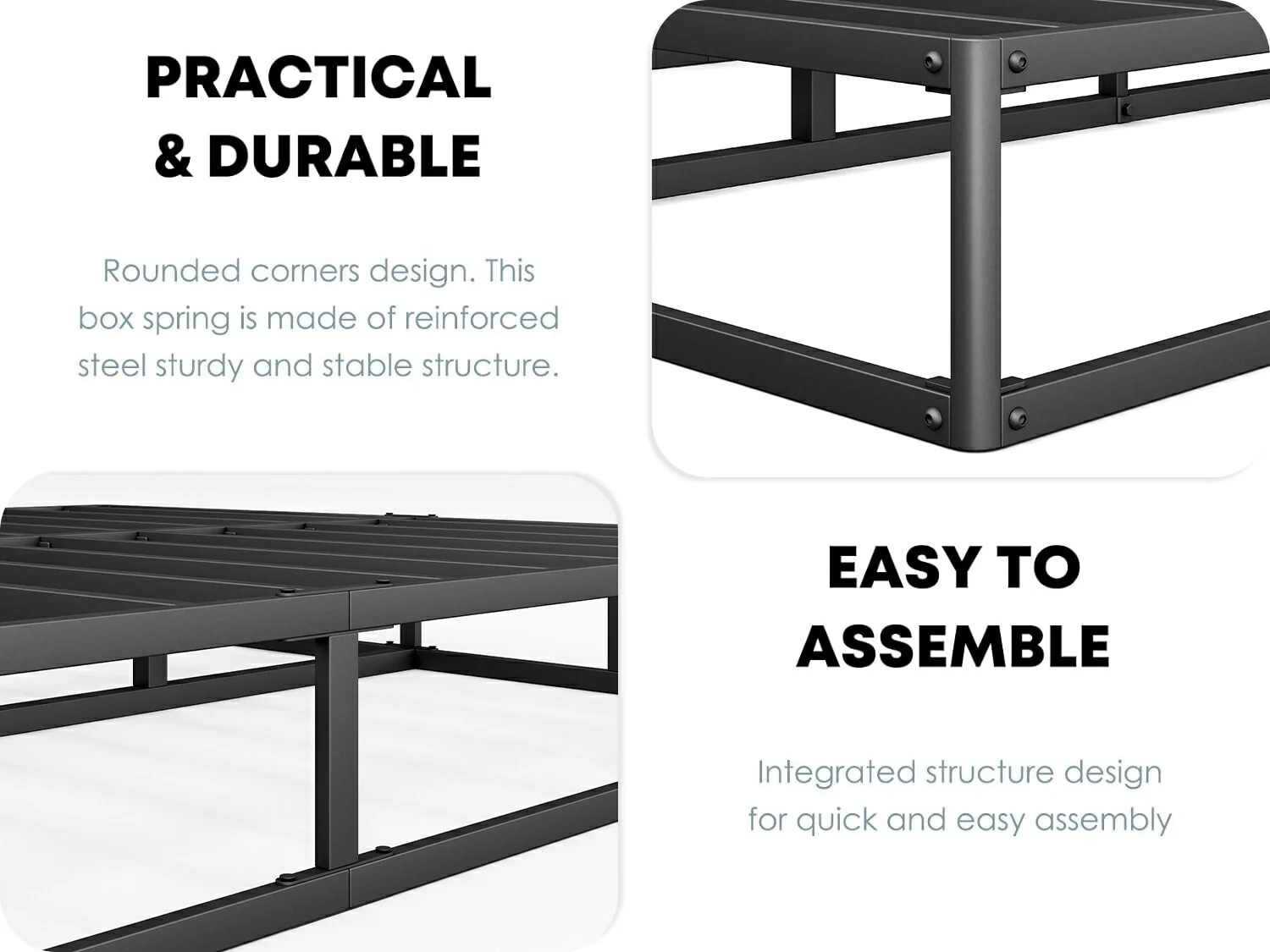 PRACTICAL & DURABLE

Rounded corners design. This box spring is made of reinforced steel sturdy and stable structure.

EASY TO ASSEMBLE

Integrated structure design for quick and easy assembly