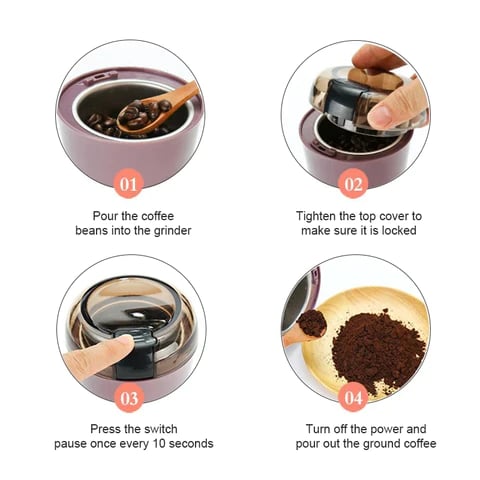 01

Pour the coffee beans into the grinder

02

Tighten the top cover to make sure it is locked

03

Press the switch pause once every 10 seconds

04

Turn off the power and pour out the ground coffee