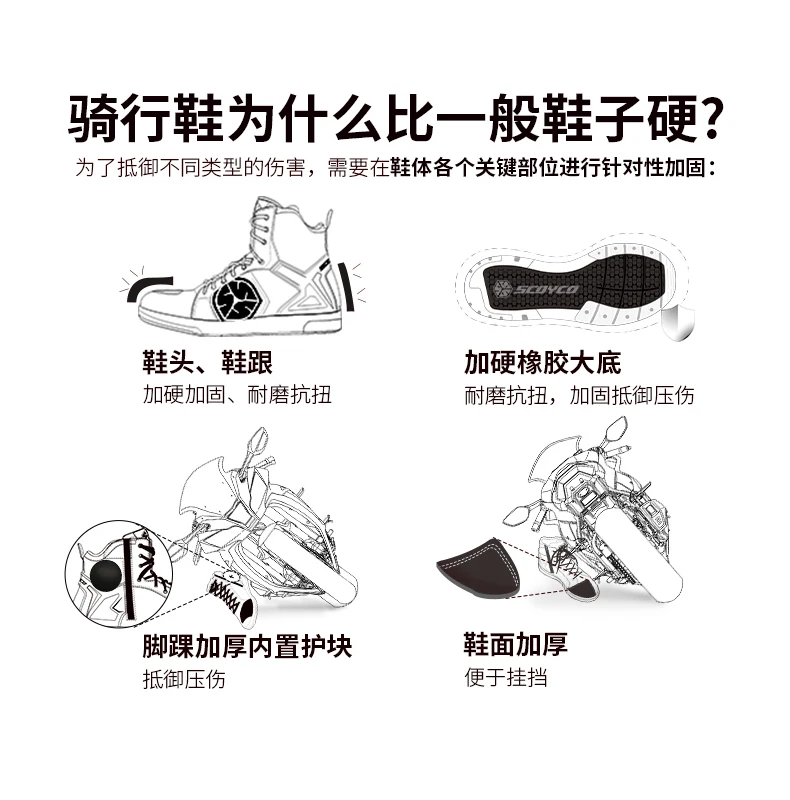 骑行鞋为什么比一般鞋子硬？

为了抵御不同类型的伤害，需要在鞋体各个关键部位进行针对性加固：

SCOYCO

鞋头、鞋跟
加硬加固、耐磨抗扭

加硬橡胶大底
耐磨抗扭，加固抵御压伤

脚踝加厚内置护块
抵御压伤

鞋面加厚
便于挂挡