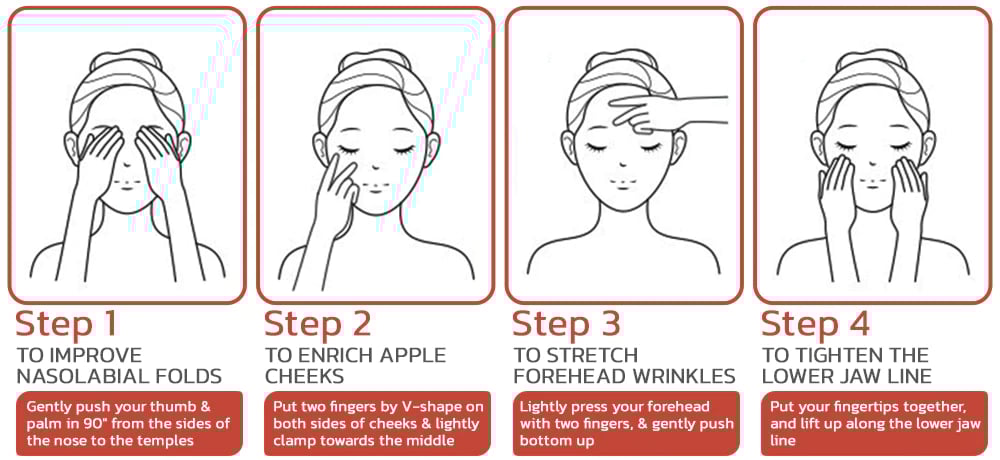 Step 1
TO IMPROVE NASOLABIAL FOLDS
Gently push your thumb & palm in 90° from the sides of the nose to the temples

Step 2
TO ENRICH APPLE CHEEKS
Put two fingers by V-shape on both sides of cheeks & lightly clamp towards the middle

Step 3
TO STRETCH FOREHEAD WRINKLES
Lightly press your forehead with two fingers, & gently push bottom up

Step 4
TO TIGHTEN THE LOWER JAW LINE
Put your fingertips together, and lift up along the lower jaw line