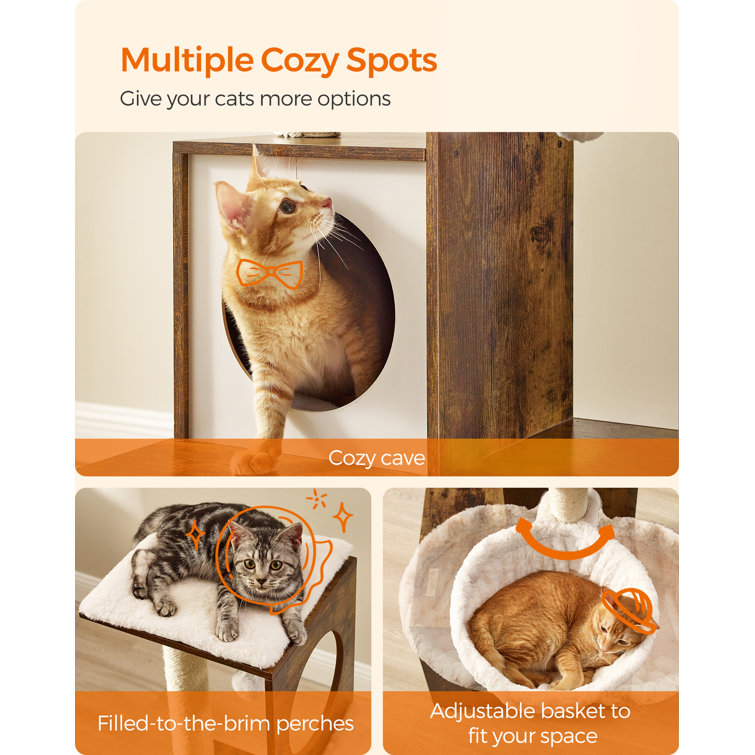 Multiple Cozy Spots
Give your cats more options

Cozy cave

Filled-to-the-brim perches

Adjustable basket to fit your space