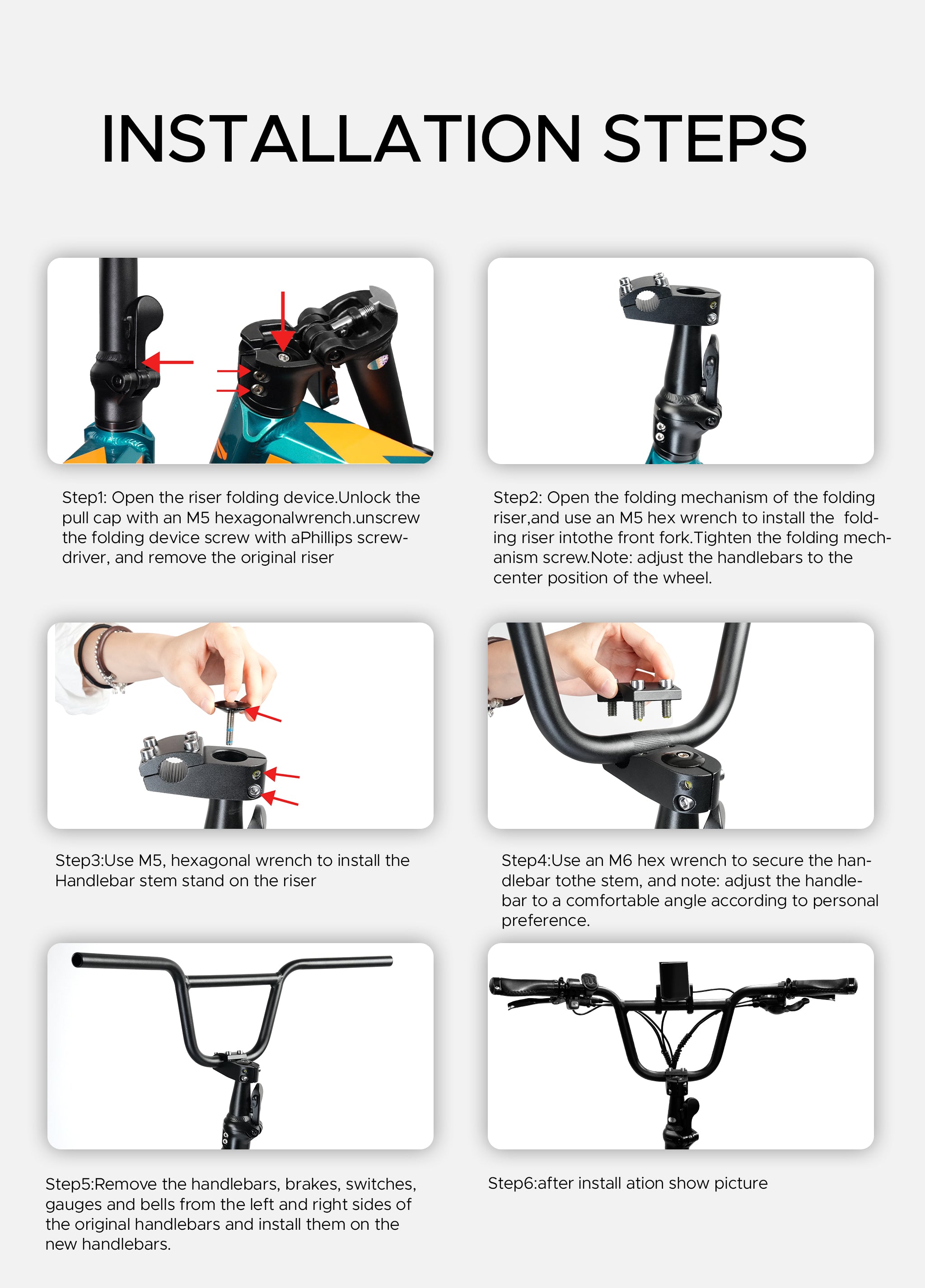 INSTALLATION STEPS

Step1: Open the riser folding device.Unlock the pull cap with an M5 hexagonalwrench.unscrew the folding device screw with aPhillips screwdriver, and remove the original riser

Step2: Open the folding mechanism of the folding riser,and use an M5 hex wrench to install the folding riser intothe front fork.Tighten the folding mechanism screw.Note: adjust the handlebars to the center position of the wheel.

Step3:Use M5, hexagonal wrench to install the Handlebar stem stand on the riser

Step4:Use an M6 hex wrench to secure the handlebar tothe stem, and note: adjust the handlebar to a comfortable angle according to personal preference.

Step5:Remove the handlebars, brakes, switches, gauges and bells from the left and right sides of the original handlebars and install them on the new handlebars.

Step6:after install ation show picture