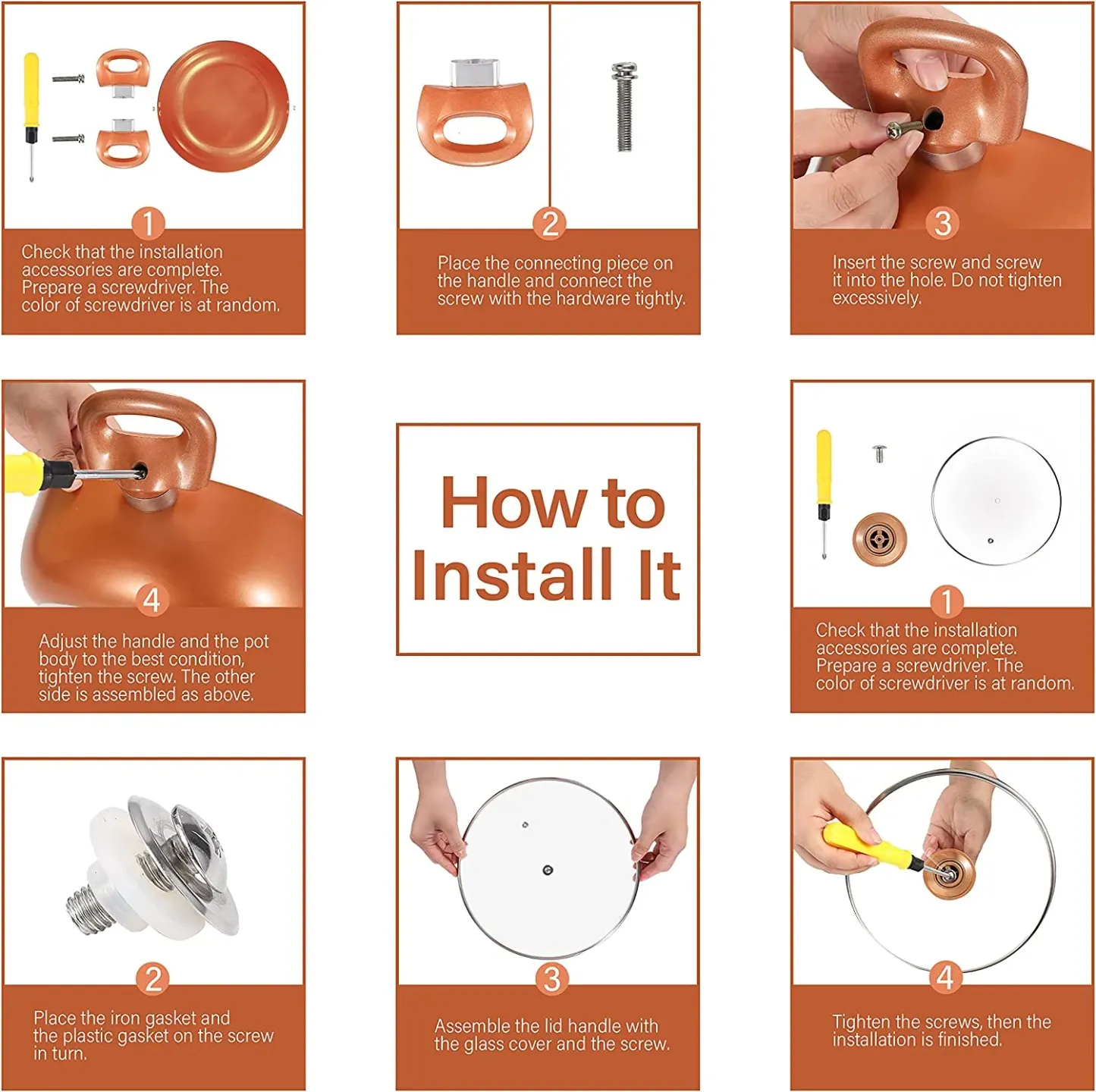 1
Check that the installation accessories are complete. Prepare a screwdriver. The color of screwdriver is at random.

2
Place the connecting piece on the handle and connect the screw with the hardware tightly.

3
Insert the screw and screw it into the hole. Do not tighten excessively.

4
Adjust the handle and the pot body to the best condition, tighten the screw. The other side is assembled as above.

How to Install It

1
Check that the installation accessories are complete. Prepare a screwdriver. The color of screwdriver is at random.

2
Place the iron gasket and the plastic gasket on the screw in turn.

3
Assemble the lid handle with the glass cover and the screw.

4
Tighten the screws, then the installation is finished.