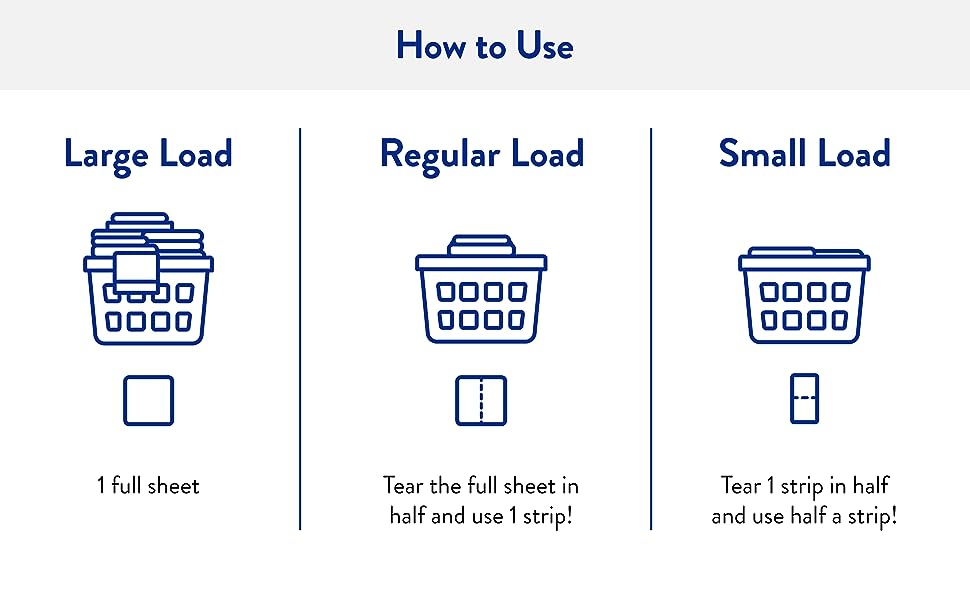 How to Use

Large Load

1 full sheet

Regular Load

Tear the full sheet in half and use 1 strip!

Small Load

Tear 1 strip in half and use half a strip!