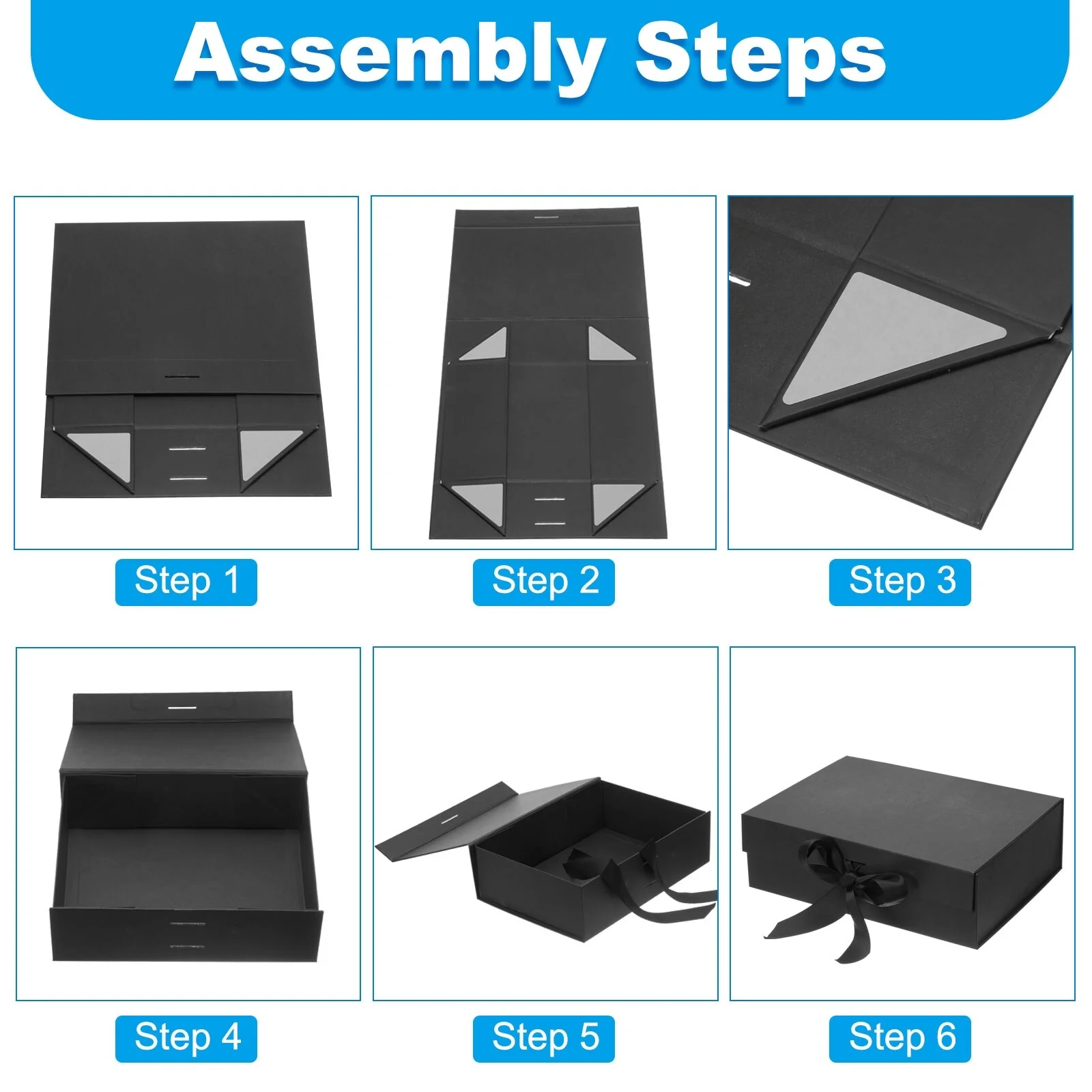 Assembly Steps

Step 1

Step 2

Step 3

Step 4

Step 5

Step 6