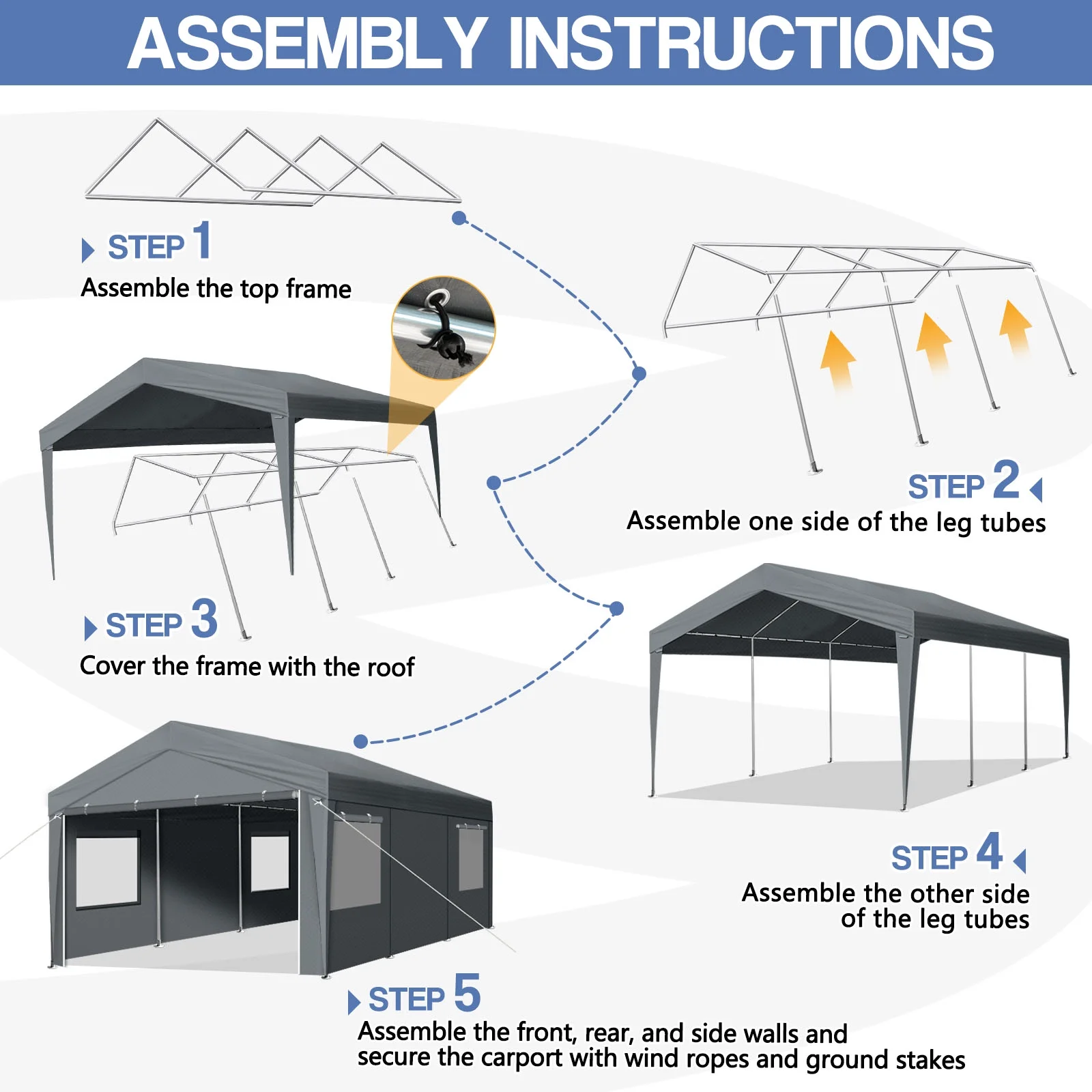 ASSEMBLY INSTRUCTIONS

STEP 1
Assemble the top frame

STEP 2
Assemble one side of the leg tubes

STEP 3
Cover the frame with the roof

STEP 4
Assemble the other side of the leg tubes

STEP 5
Assemble the front, rear, and side walls and secure the carport with wind ropes and ground stakes