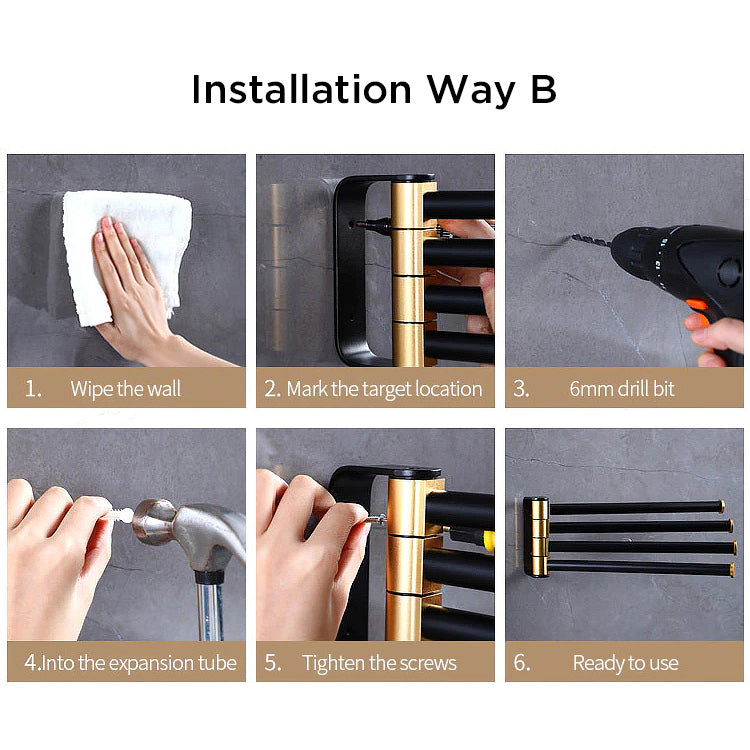 Installation Way B

1. Wipe the wall

2. Mark the target location

3. 6mm drill bit

4.Into the expansion tube

5. Tighten the screws

6. Ready to use