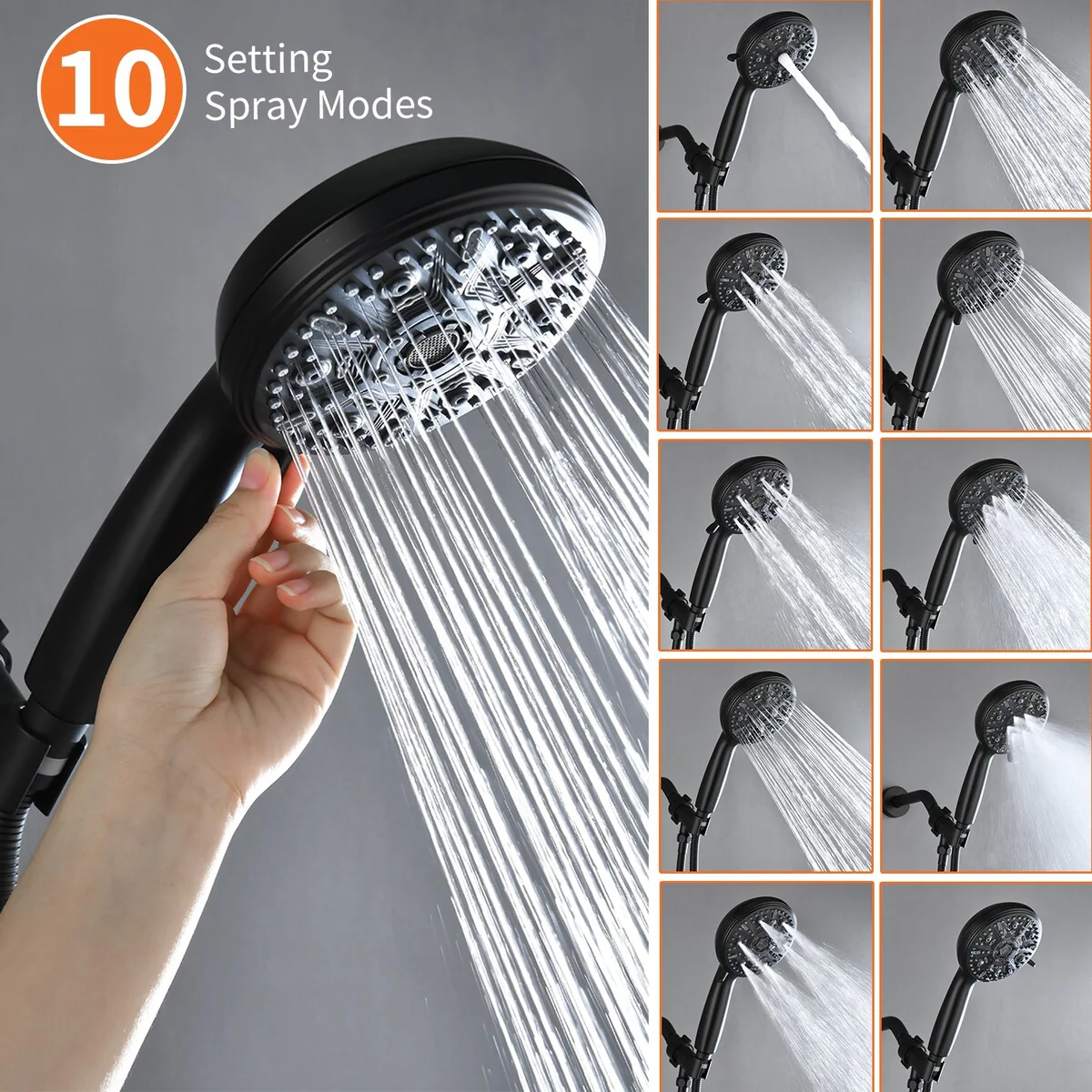 10 Setting Spray Modes