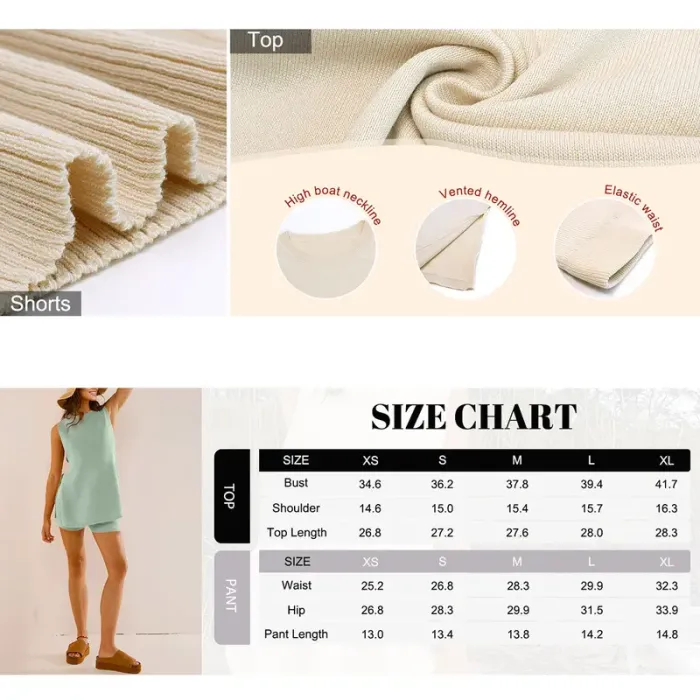 Top

Shorts

High boat neckline

Vented hemline

Elastic waist

SIZE CHART

TOP

| SIZE | XS | S | M | L | XL |
|---|---|---|---|---|---|
| Bust | 34.6 | 36.2 | 37.8 | 39.4 | 41.7 |
| Shoulder | 14.6 | 15.0 | 15.4 | 15.7 | 16.3 |
| Top Length | 26.8 | 27.2 | 27.6 | 28.0 | 28.3 |

PANT

| SIZE | XS | S | M | L | XL |
|---|---|---|---|---|---|
| Waist | 25.2 | 26.8 | 28.3 | 29.9 | 32.3 |
| Hip | 26.8 | 28.3 | 29.9 | 31.5 | 33.9 |
| Pant Length | 13.0 | 13.4 | 13.8 | 14.2 | 14.8 |