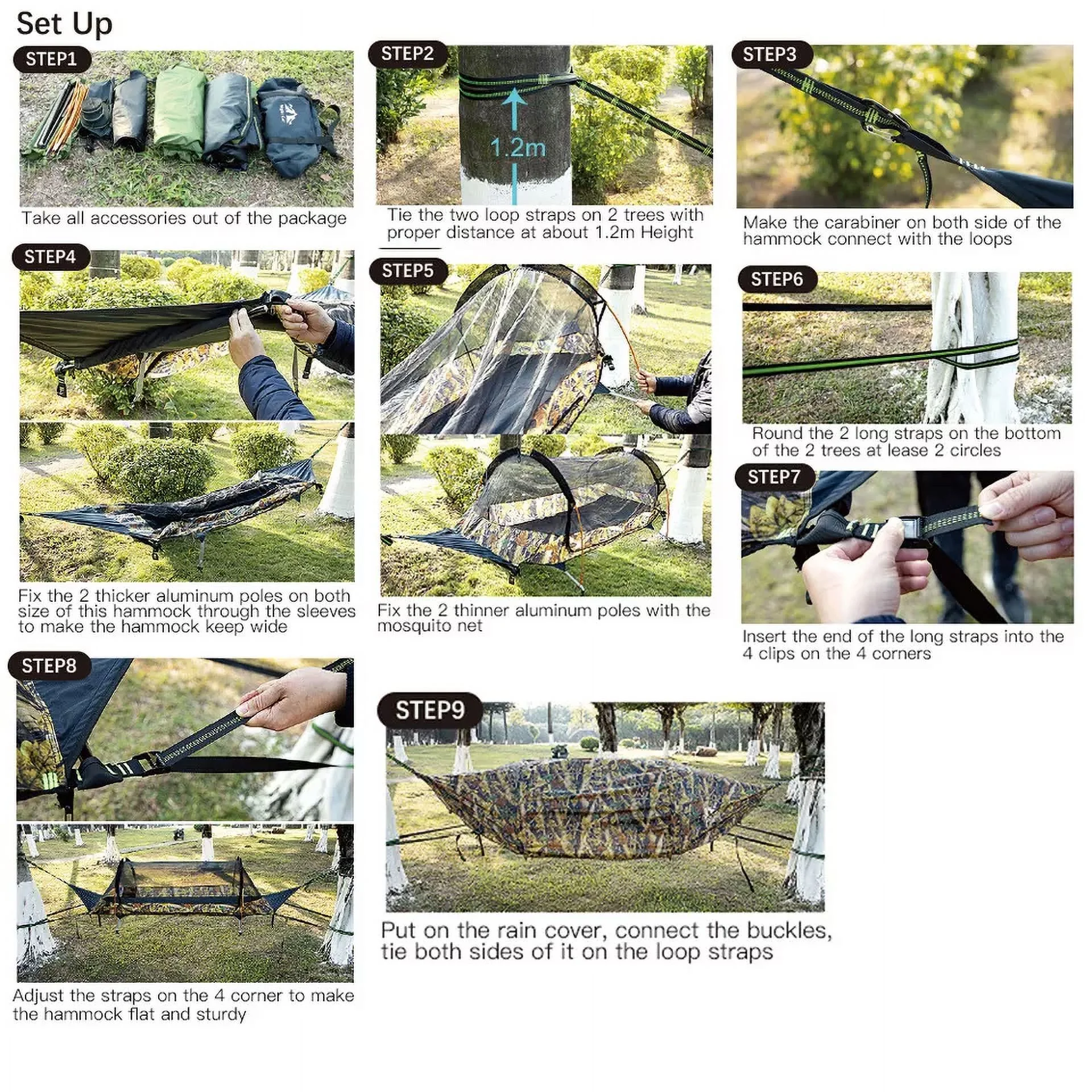 Set Up

STEP1

Take all accessories out of the package

STEP2

1.2m

Tie the two loop straps on 2 trees with proper distance at about 1.2m Height

STEP3

Make the carabiner on both side of the hammock connect with the loops

STEP4

Fix the 2 thicker aluminum poles on both size of this hammock through the sleeves to make the hammock keep wide

STEP5

Fix the 2 thinner aluminum poles with the mosquito net

STEP6

Round the 2 long straps on the bottom of the 2 trees at lease 2 circles

STEP7

Insert the end of the long straps into the 4 clips on the 4 corners

STEP8

Adjust the straps on the 4 corner to make the hammock flat and sturdy

STEP9

Put on the rain cover, connect the buckles, tie both sides of it on the loop straps