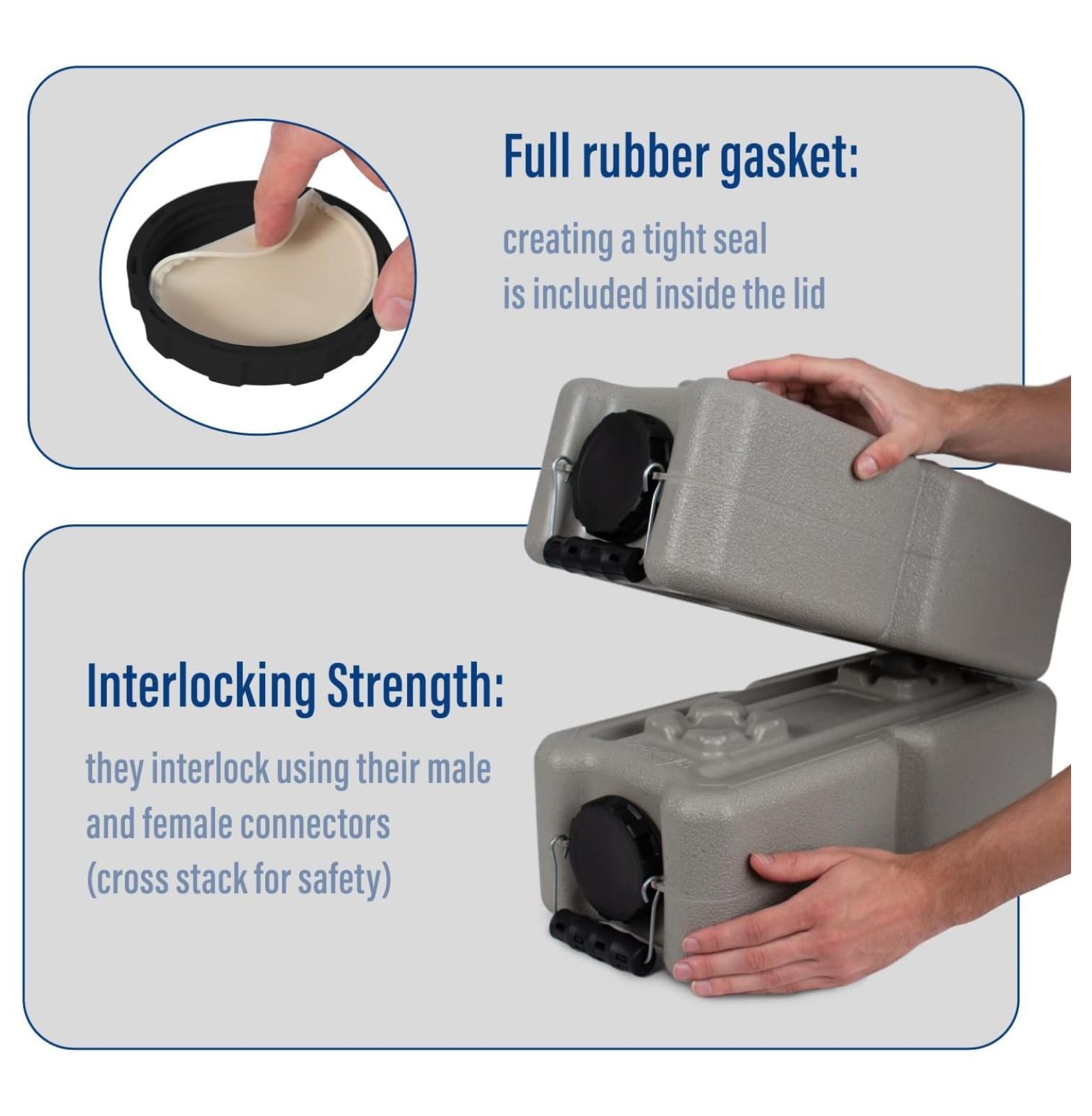 Full rubber gasket:

creating a tight seal is included inside the lid

Interlocking Strength:

they interlock using their male and female connectors (cross stack for safety)