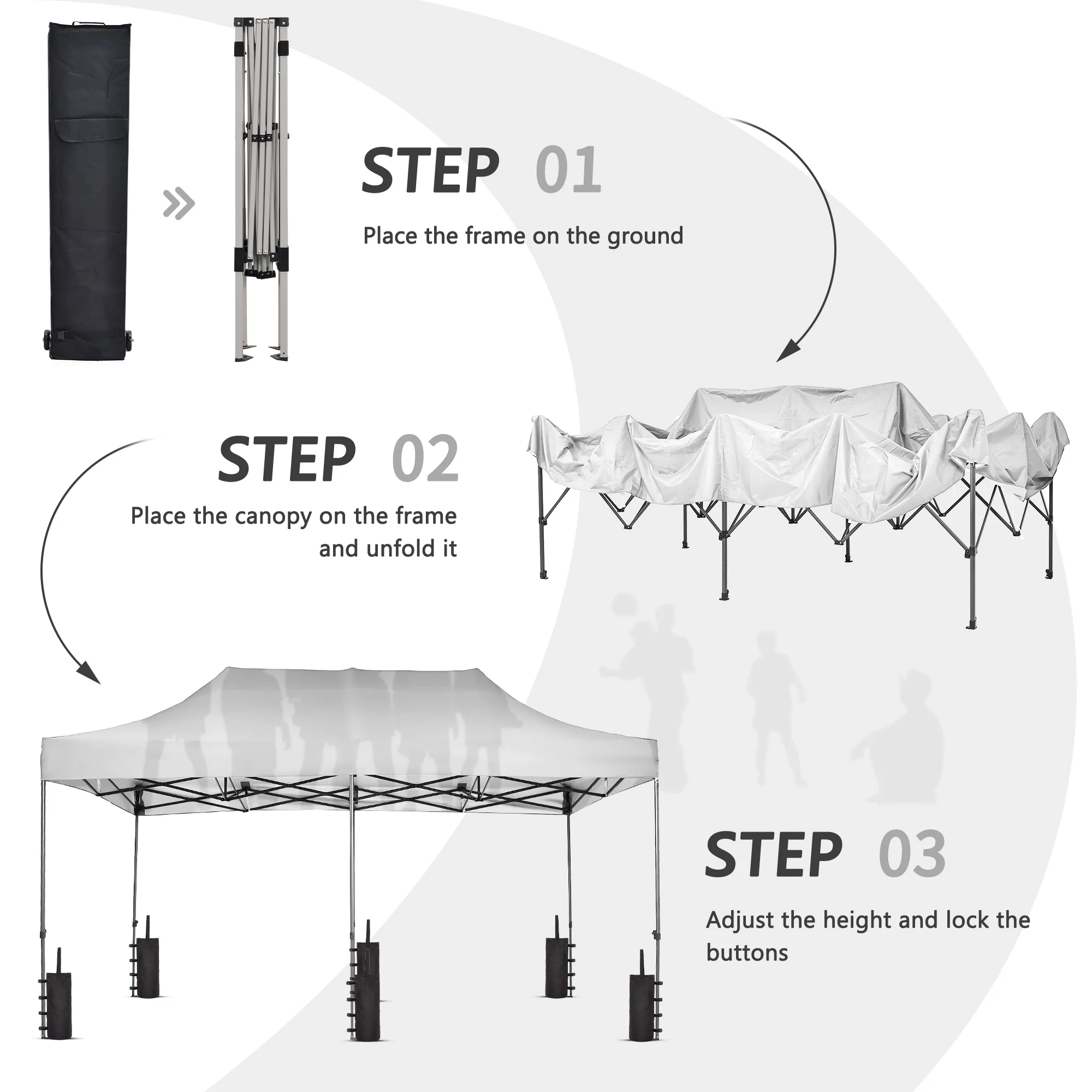 STEP 01

Place the frame on the ground

STEP 02

Place the canopy on the frame and unfold it

STEP 03

Adjust the height and lock the buttons