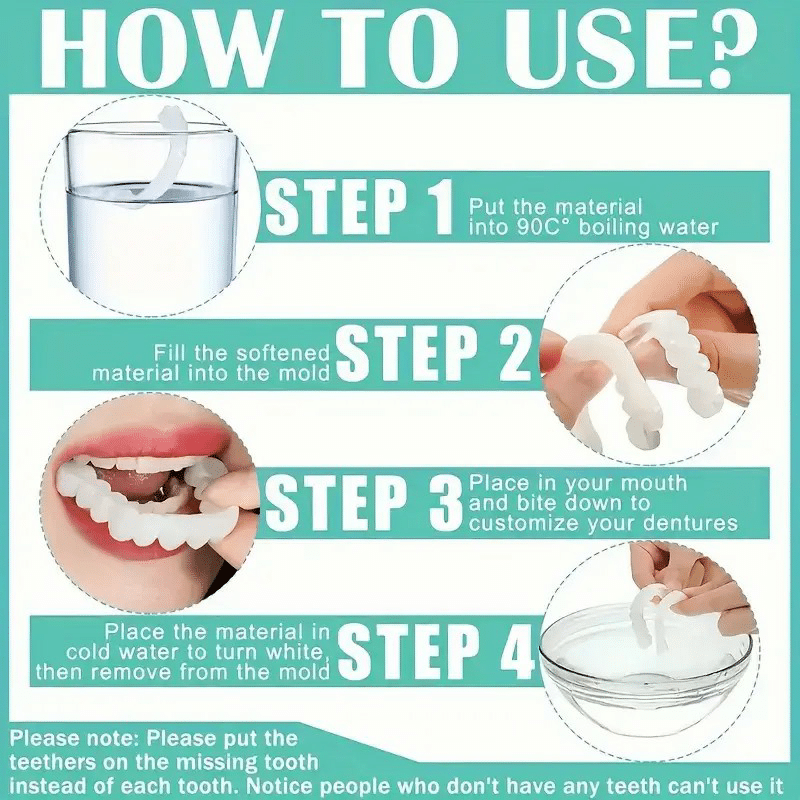 HOW TO USE?

STEP 1 Put the material into 90C° boiling water

Fill the softened material into the mold STEP 2

STEP 3 Place in your mouth and bite down to customize your dentures

Place the material in cold water to turn white, then remove from the mold STEP 4

Please note: Please put the teethers on the missing tooth instead of each tooth. Notice people who don't have any teeth can't use it