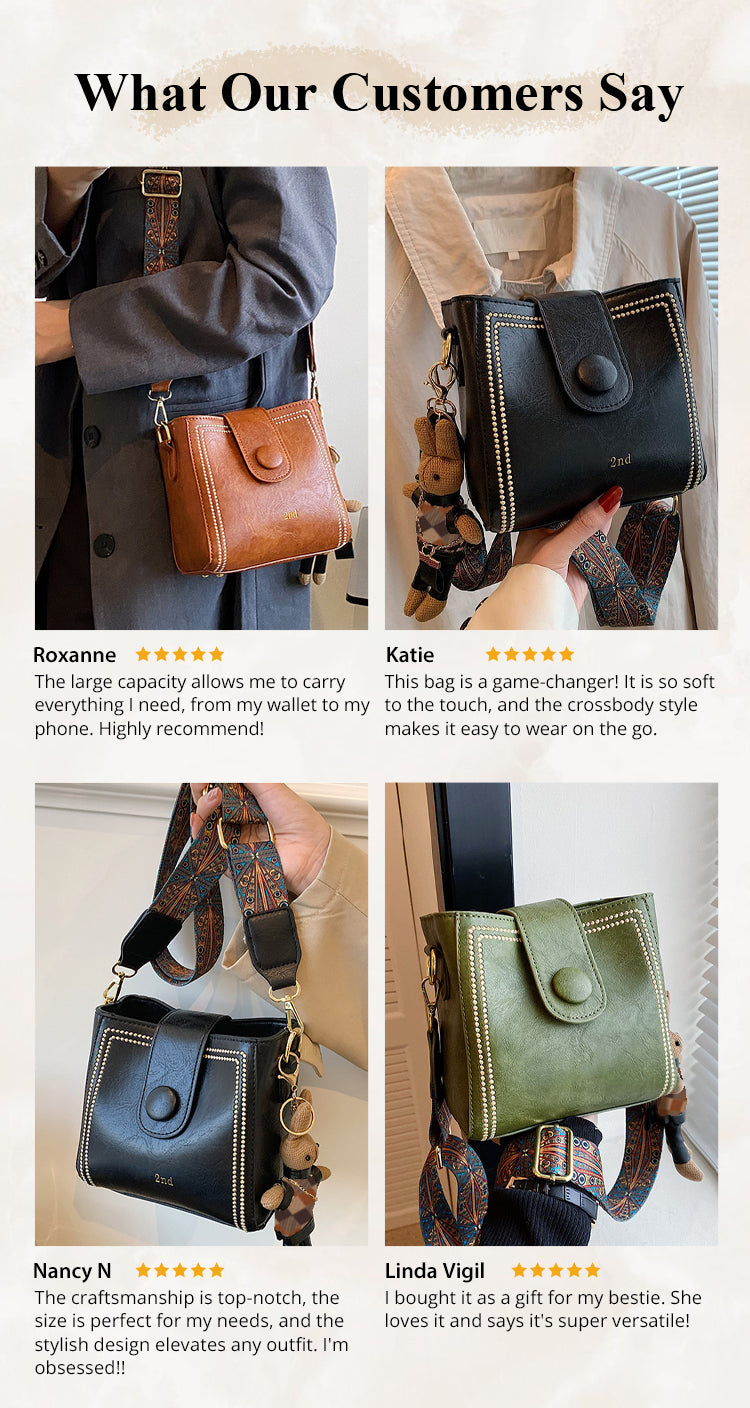 What Our Customers Say

2nd

2nd

Roxanne ★★★★★
The large capacity allows me to carry everything I need, from my wallet to my phone. Highly recommend!

Katie ★★★★★
This bag is a game-changer! It is so soft to the touch, and the crossbody style makes it easy to wear on the go.

2nd

Nancy N ★★★★★
The craftsmanship is top-notch, the size is perfect for my needs, and the stylish design elevates any outfit. I'm obsessed!!

Linda Vigil ★★★★★
I bought it as a gift for my bestie. She loves it and says it's super versatile!