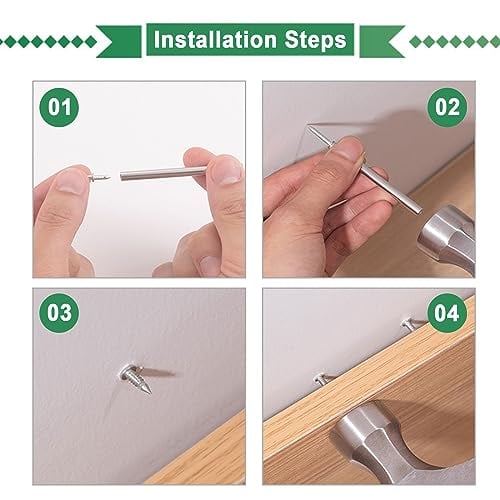 Installation Steps

01

02

03

04