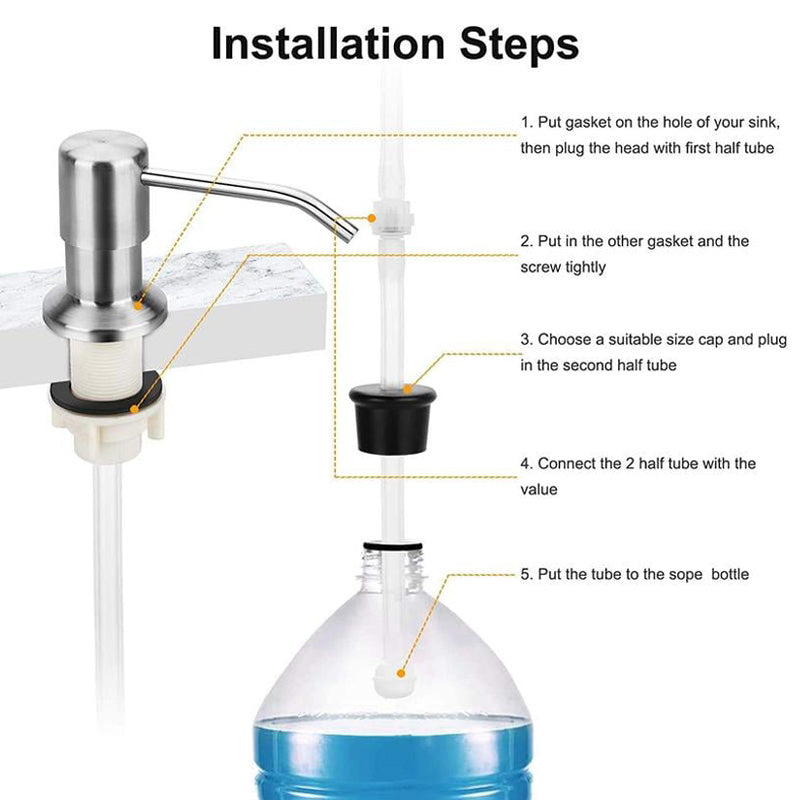 Installation Steps

1. Put gasket on the hole of your sink, then plug the head with first half tube

2. Put in the other gasket and the screw tightly

3. Choose a suitable size cap and plug in the second half tube

4. Connect the 2 half tube with the value

5. Put the tube to the sope bottle