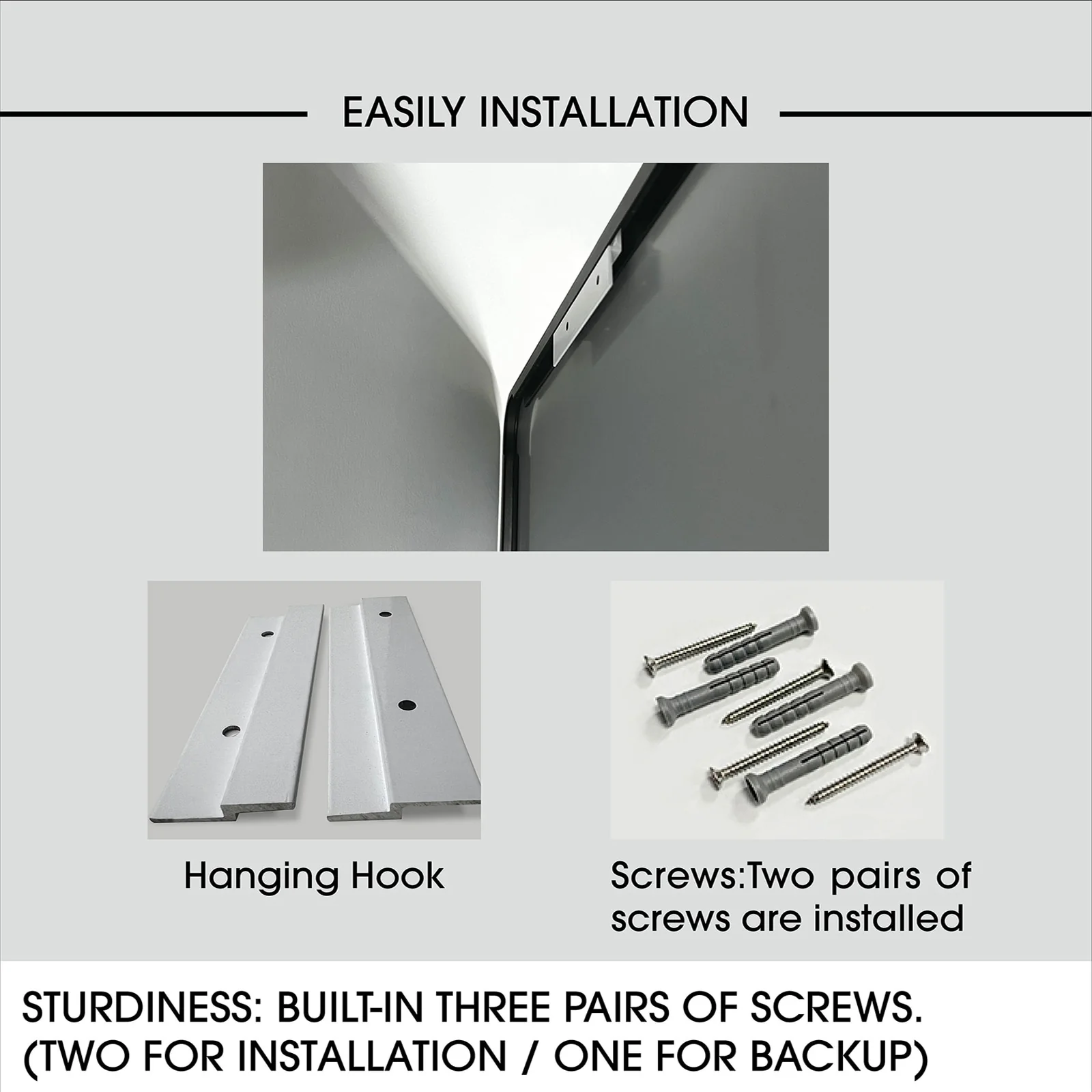 EASILY INSTALLATION

Hanging Hook

Screws:Two pairs of screws are installed

STURDINESS: BUILT-IN THREE PAIRS OF SCREWS. (TWO FOR INSTALLATION / ONE FOR BACKUP)