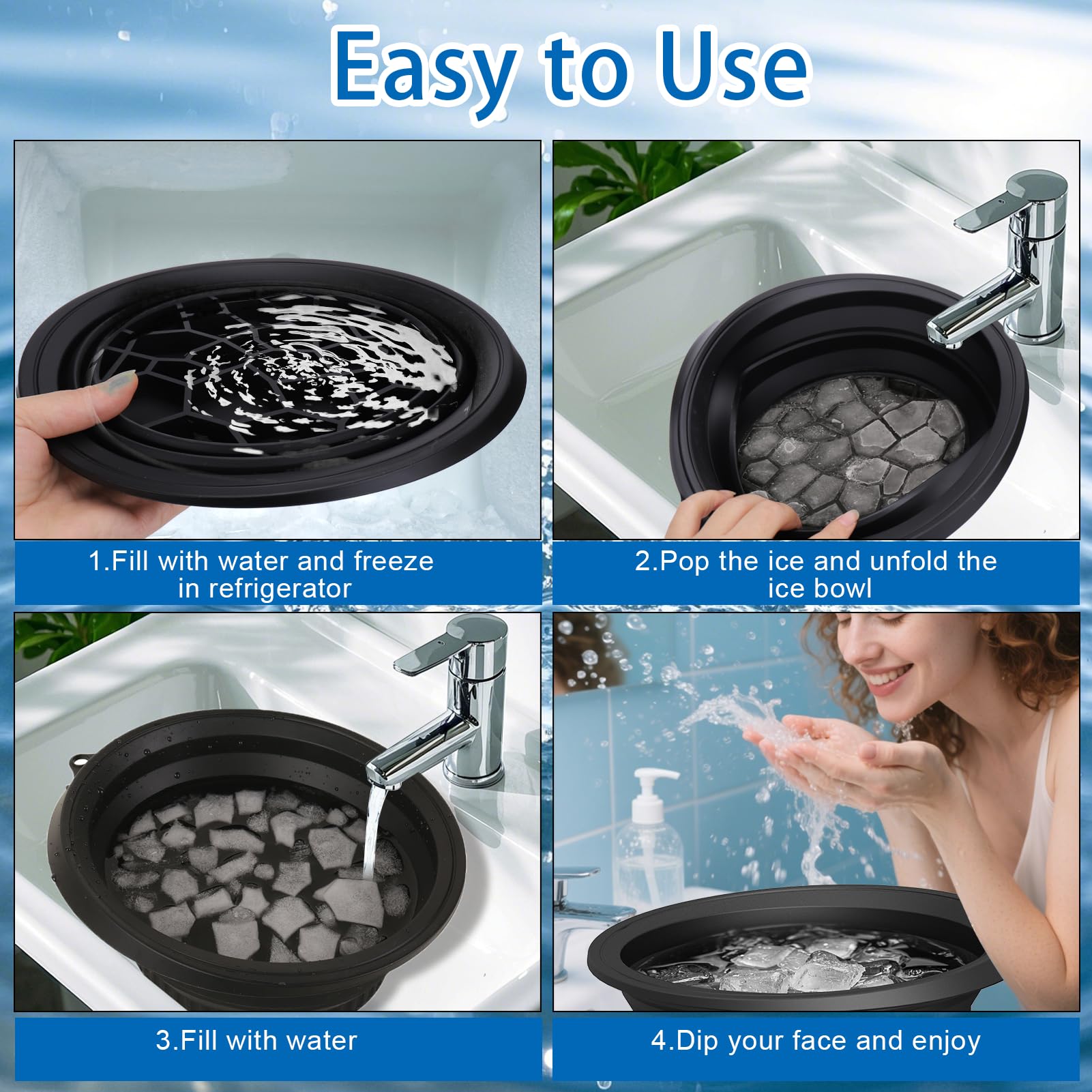 Easy to Use

1.Fill with water and freeze in refrigerator

2.Pop the ice and unfold the ice bowl

3.Fill with water

4.Dip your face and enjoy