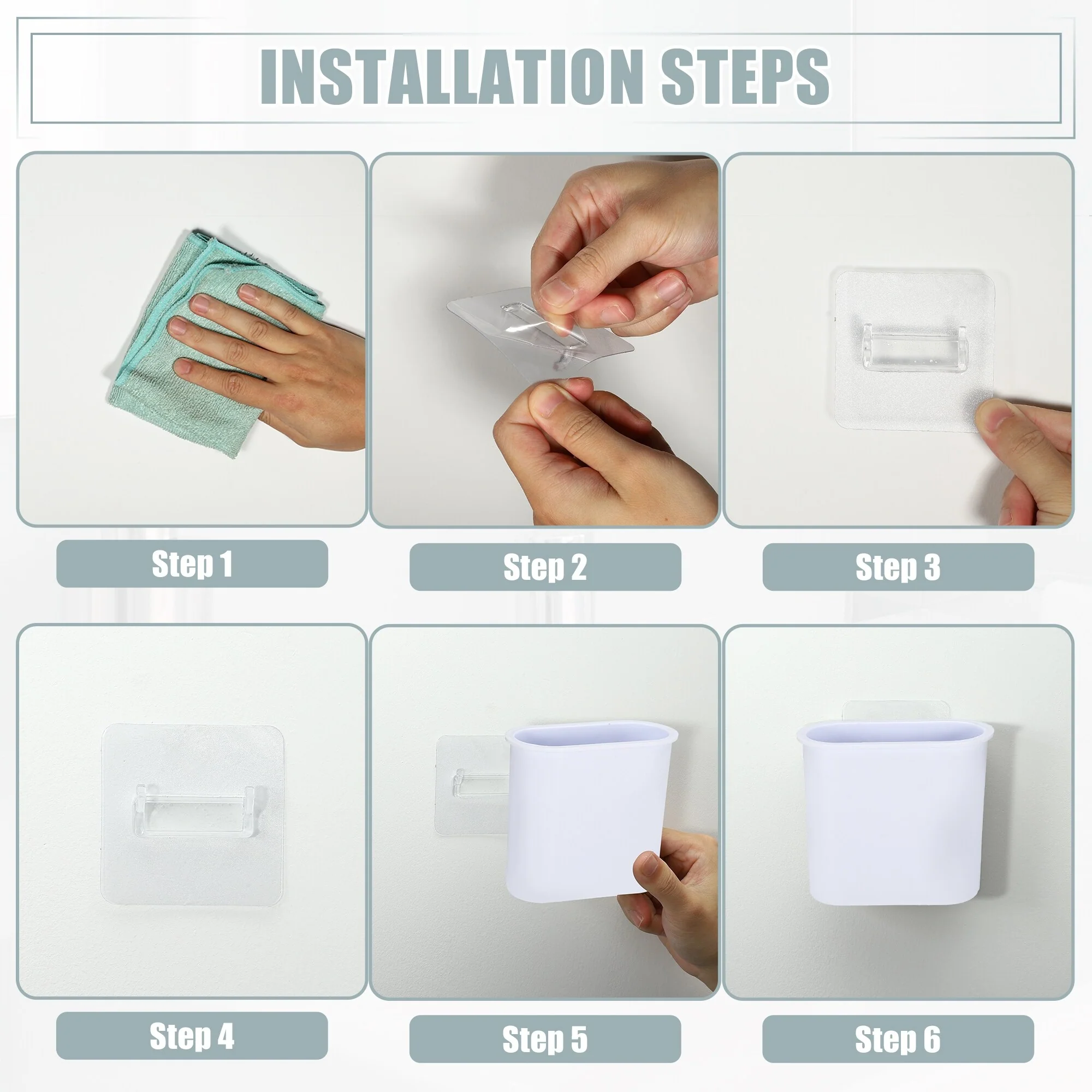 INSTALLATION STEPS

Step 1

Step 2

Step 3

Step 4

Step 5

Step 6