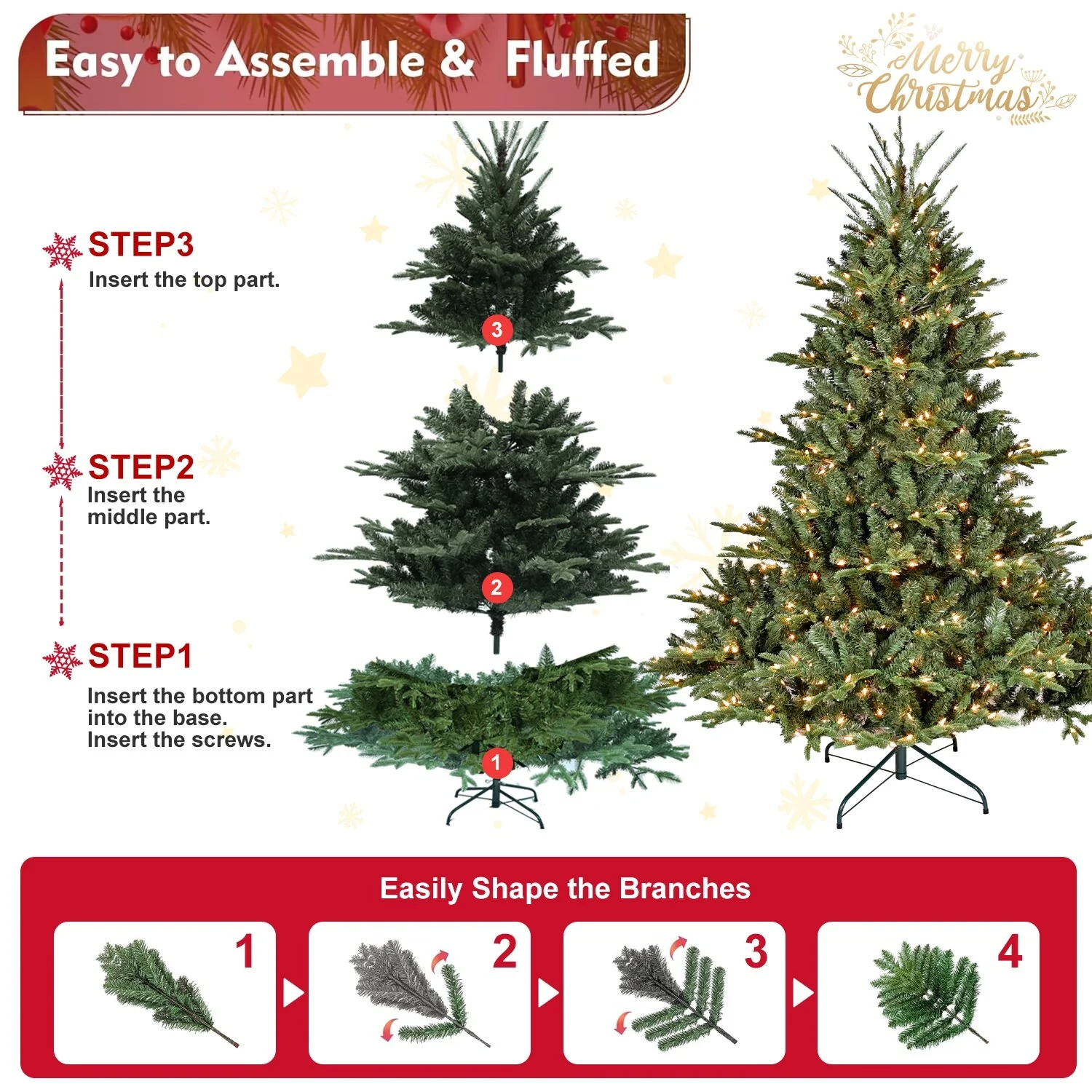 Easy to Assemble & Fluffed

Merry Christmas

STEP3
Insert the top part.

3

STEP2
Insert the middle part.

2

STEP1
Insert the bottom part into the base. Insert the screws.

1

Easily Shape the Branches

1

2

3

4