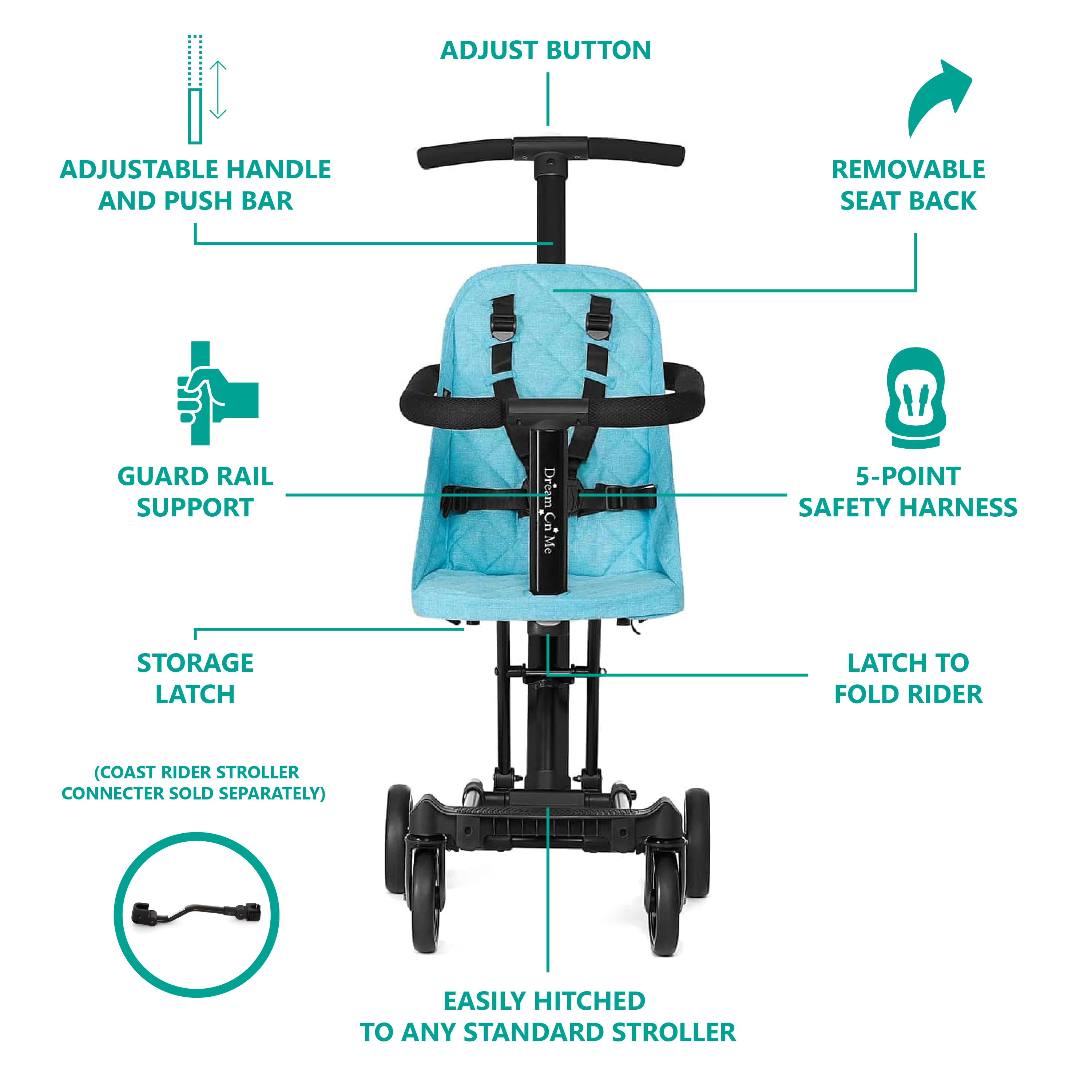 ADJUST BUTTON

ADJUSTABLE HANDLE AND PUSH BAR

REMOVABLE SEAT BACK

GUARD RAIL SUPPORT

5-POINT SAFETY HARNESS

Dream On Me

STORAGE LATCH

LATCH TO FOLD RIDER

(COAST RIDER STROLLER CONNECTER SOLD SEPARATELY)

EASILY HITCHED TO ANY STANDARD STROLLER