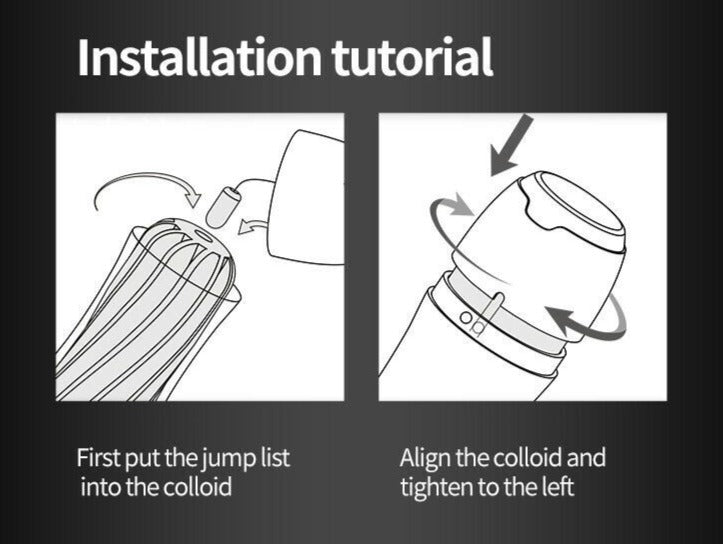 Installation tutorial

First put the jump list into the colloid

Align the colloid and tighten to the left