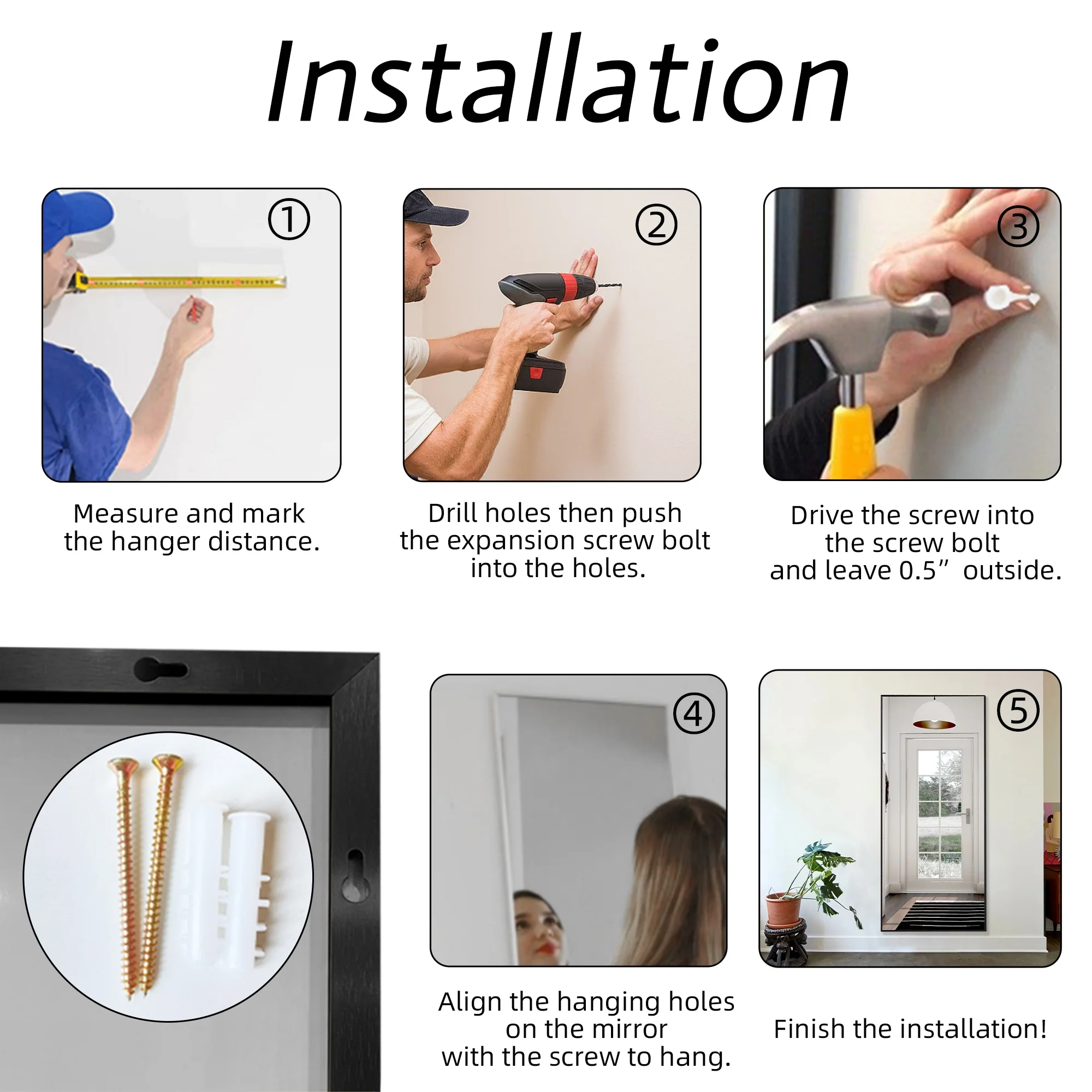 Installation

①

Measure and mark the hanger distance.

②

Drill holes then push the expansion screw bolt into the holes.

③

Drive the screw into the screw bolt and leave 0.5” outside.

④

Align the hanging holes on the mirror with the screw to hang.

⑤

Finish the installation!