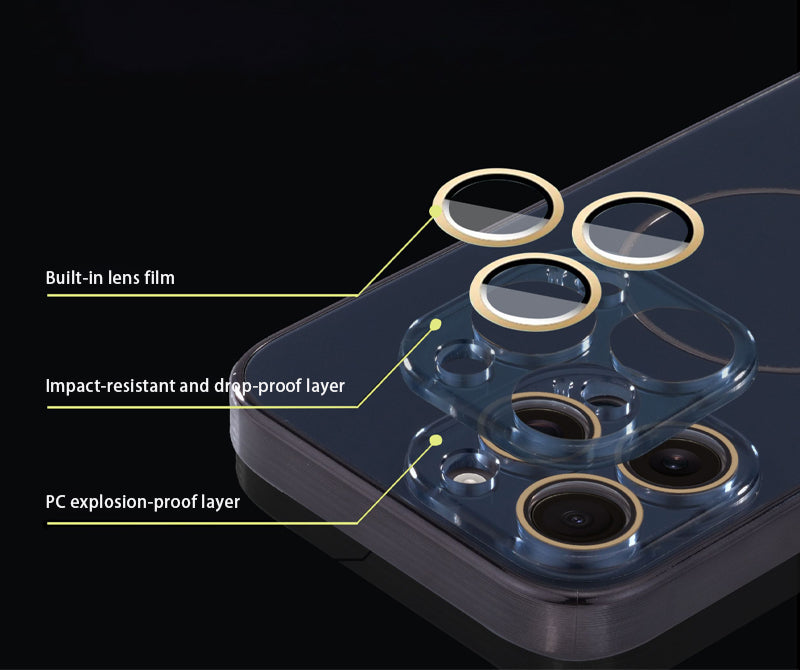 Built-in lens film

Impact-resistant and drop-proof layer

PC explosion-proof layer