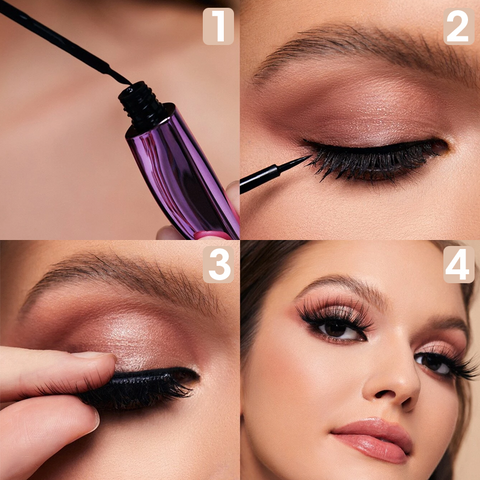 1

2

3

4