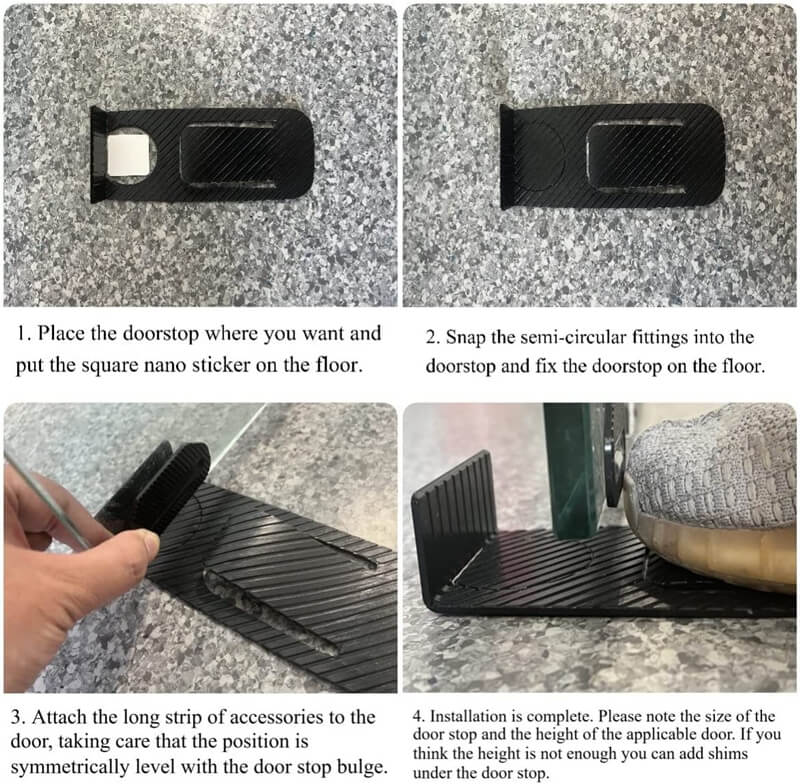 1. Place the doorstop where you want and put the square nano sticker on the floor.

2. Snap the semi-circular fittings into the doorstop and fix the doorstop on the floor.

3. Attach the long strip of accessories to the door, taking care that the position is symmetrically level with the door stop bulge.

4. Installation is complete. Please note the size of the door stop and the height of the applicable door. If you think the height is not enough you can add shims under the door stop.