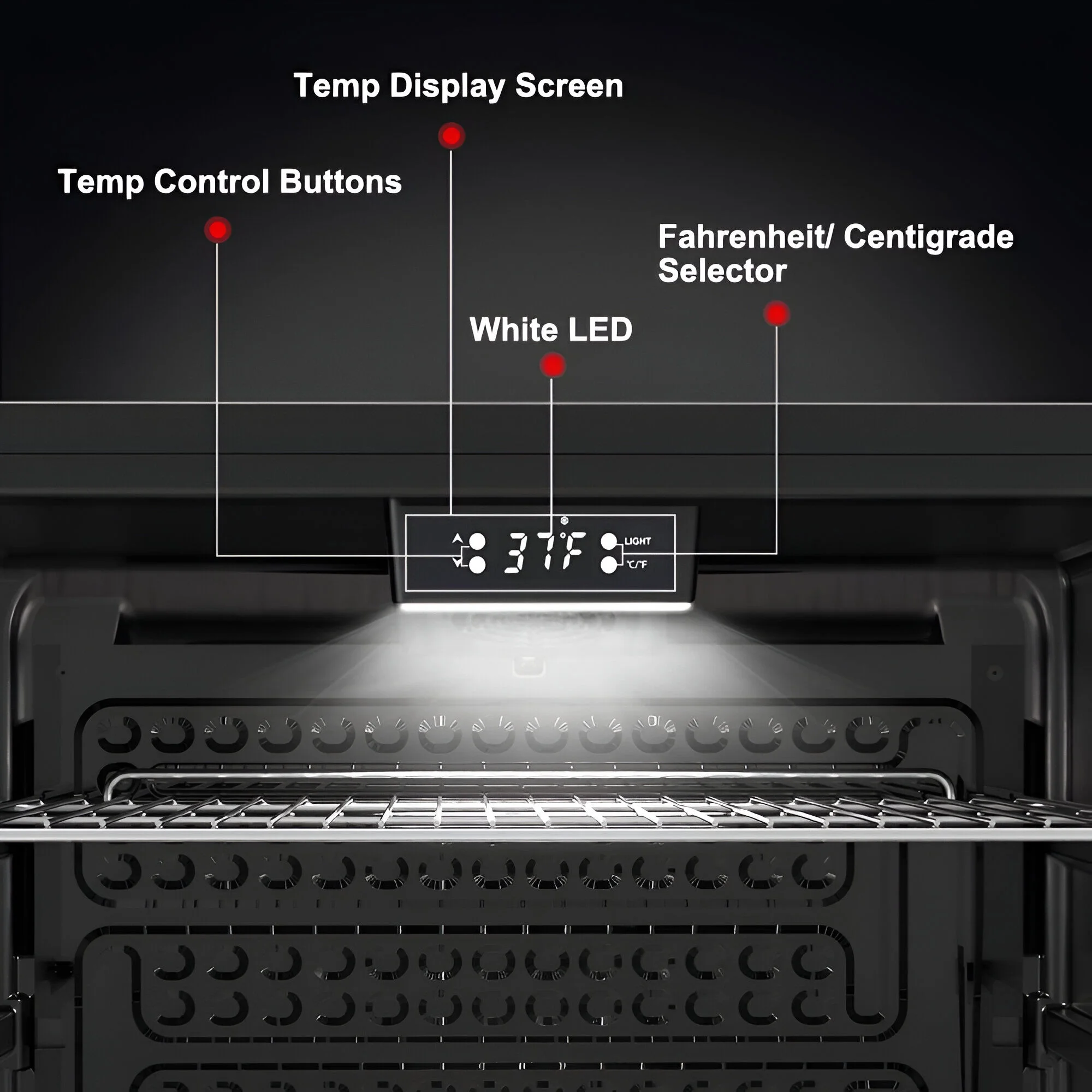 Temp Display Screen

Temp Control Buttons

Fahrenheit/ Centigrade Selector

White LED

37°F

LIGHT

°C/°F