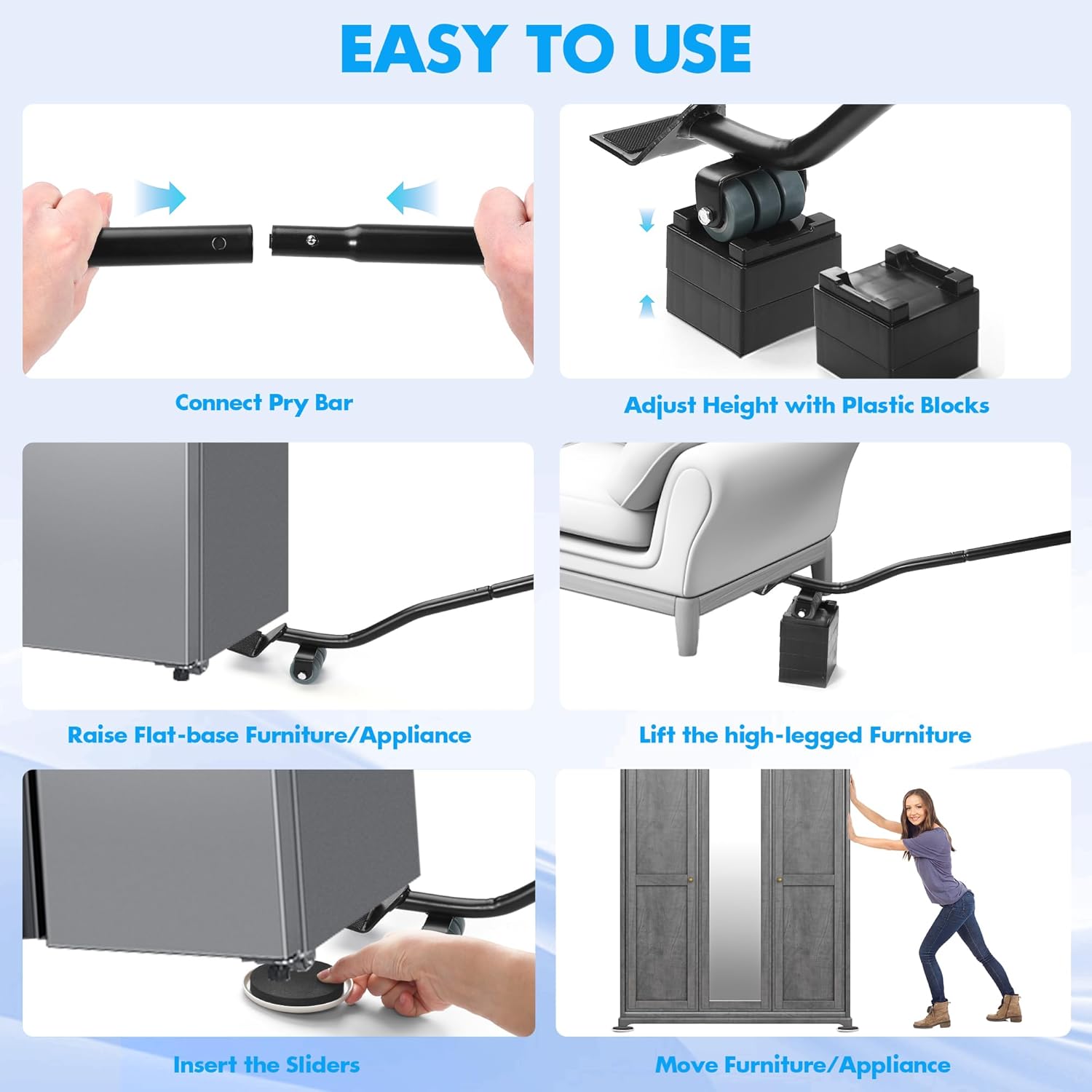 EASY TO USE

Connect Pry Bar

Adjust Height with Plastic Blocks

Raise Flat-base Furniture/Appliance

Lift the high-legged Furniture

Insert the Sliders

Move Furniture/Appliance