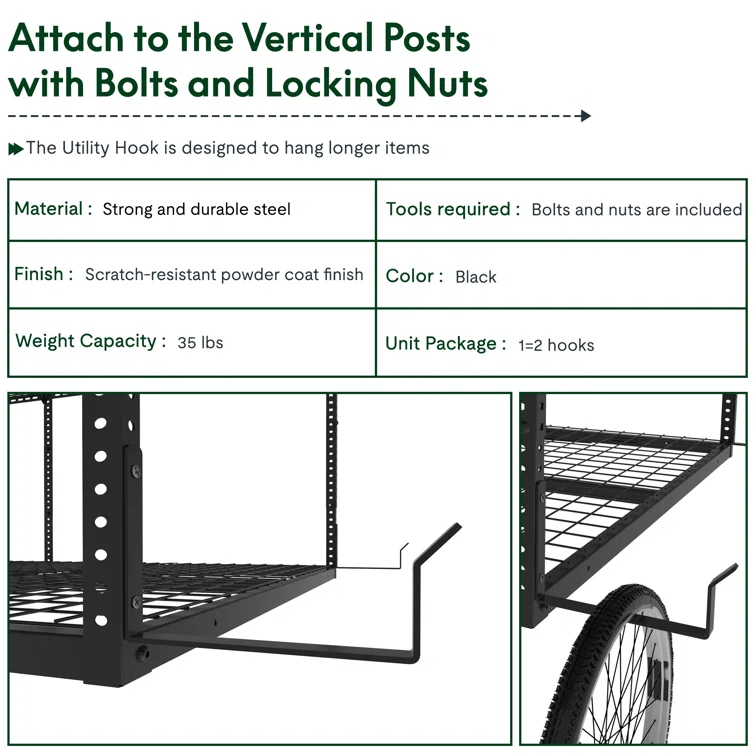 Attach to the Vertical Posts with Bolts and Locking Nuts

The Utility Hook is designed to hang longer items

| Material : Strong and durable steel | Tools required : Bolts and nuts are included |
|---|---|
| Finish : Scratch-resistant powder coat finish | Color : Black |
| Weight Capacity : 35 lbs | Unit Package : 1=2 hooks |