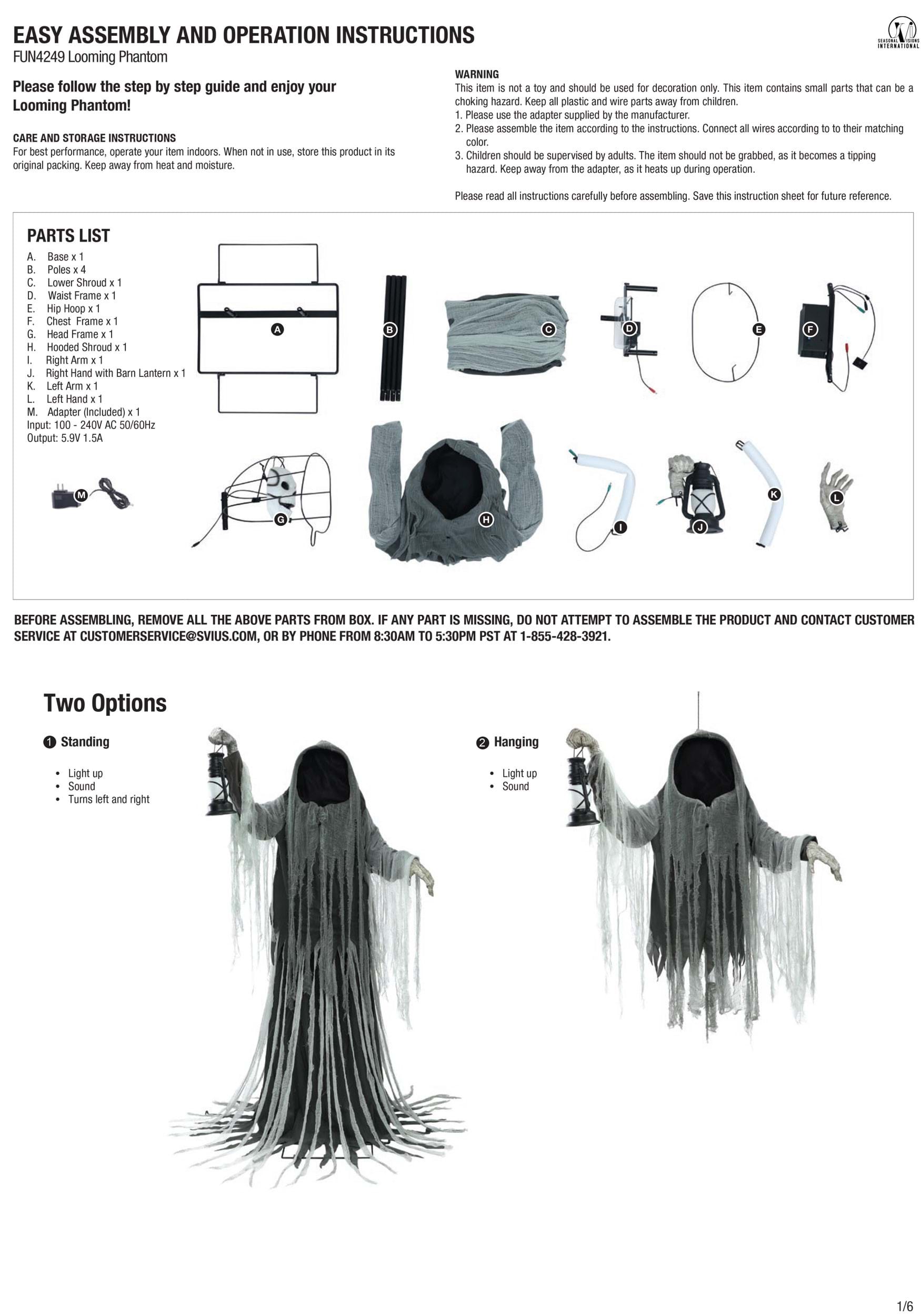 EASY ASSEMBLY AND OPERATION INSTRUCTIONS
FUN4249 Looming Phantom

SEASONAL VISIONS INTERNATIONAL

Please follow the step by step guide and enjoy your Looming Phantom!

CARE AND STORAGE INSTRUCTIONS
For best performance, operate your item indoors. When not in use, store this product in its original packing. Keep away from heat and moisture.

WARNING
This item is not a toy and should be used for decoration only. This item contains small parts that can be a choking hazard. Keep all plastic and wire parts away from children.
1. Please use the adapter supplied by the manufacturer.
2. Please assemble the item according to the instructions. Connect all wires according to to their matching color.
3. Children should be supervised by adults. The item should not be grabbed, as it becomes a tipping hazard. Keep away from the adapter, as it heats up during operation.

Please read all instructions carefully before assembling. Save this instruction sheet for future reference.

PARTS LIST
A. Base x 1
B. Poles x 4
C. Lower Shroud x 1
D. Waist Frame x 1
E. Hip Hoop x 1
F. Chest Frame x 1
G. Head Frame x 1
H. Hooded Shroud x 1
I. Right Arm x 1
J. Right Hand with Barn Lantern x 1
K. Left Arm x 1
L. Left Hand x 1
M. Adapter (Included) x 1
Input: 100 - 240V AC 50/60Hz
Output: 5.9V 1.5A

A B C D E F M G H I J K L

BEFORE ASSEMBLING, REMOVE ALL THE ABOVE PARTS FROM BOX. IF ANY PART IS MISSING, DO NOT ATTEMPT TO ASSEMBLE THE PRODUCT AND CONTACT CUSTOMER SERVICE AT CUSTOMERSERVICE@SVIUS.COM, OR BY PHONE FROM 8:30AM TO 5:30PM PST AT 1-855-428-3921.

Two Options

1 Standing
• Light up
• Sound
• Turns left and right

2 Hanging
• Light up
• Sound

1/6